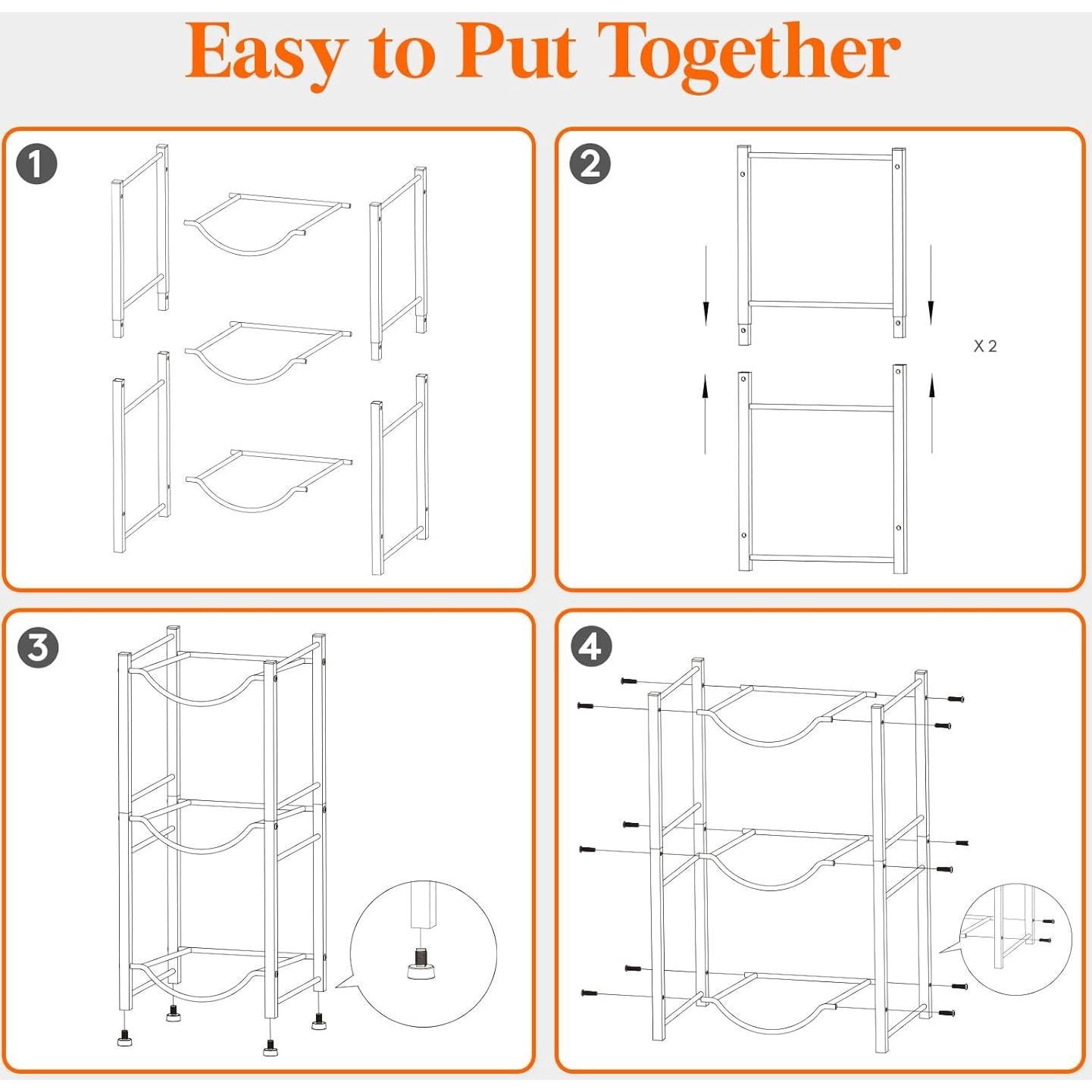 Easy to Put Together

1

2

X 2

3

4