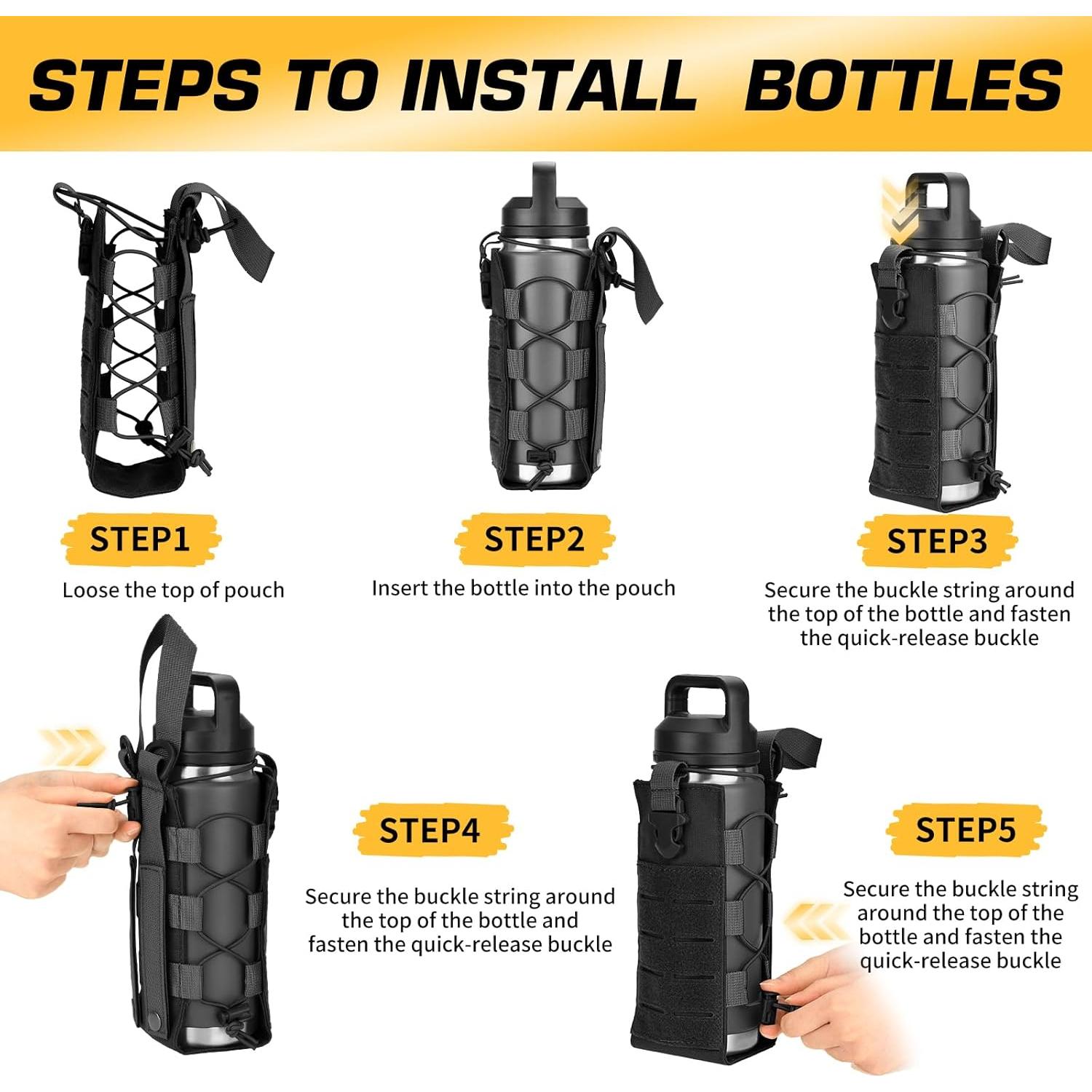 STEPS TO INSTALL BOTTLES

STEP1

Loose the top of pouch

STEP2

Insert the bottle into the pouch

STEP3

Secure the buckle string around the top of the bottle and fasten the quick-release buckle

STEP4

Secure the buckle string around the top of the bottle and fasten the quick-release buckle

STEP5

Secure the buckle string around the top of the bottle and fasten the quick-release buckle