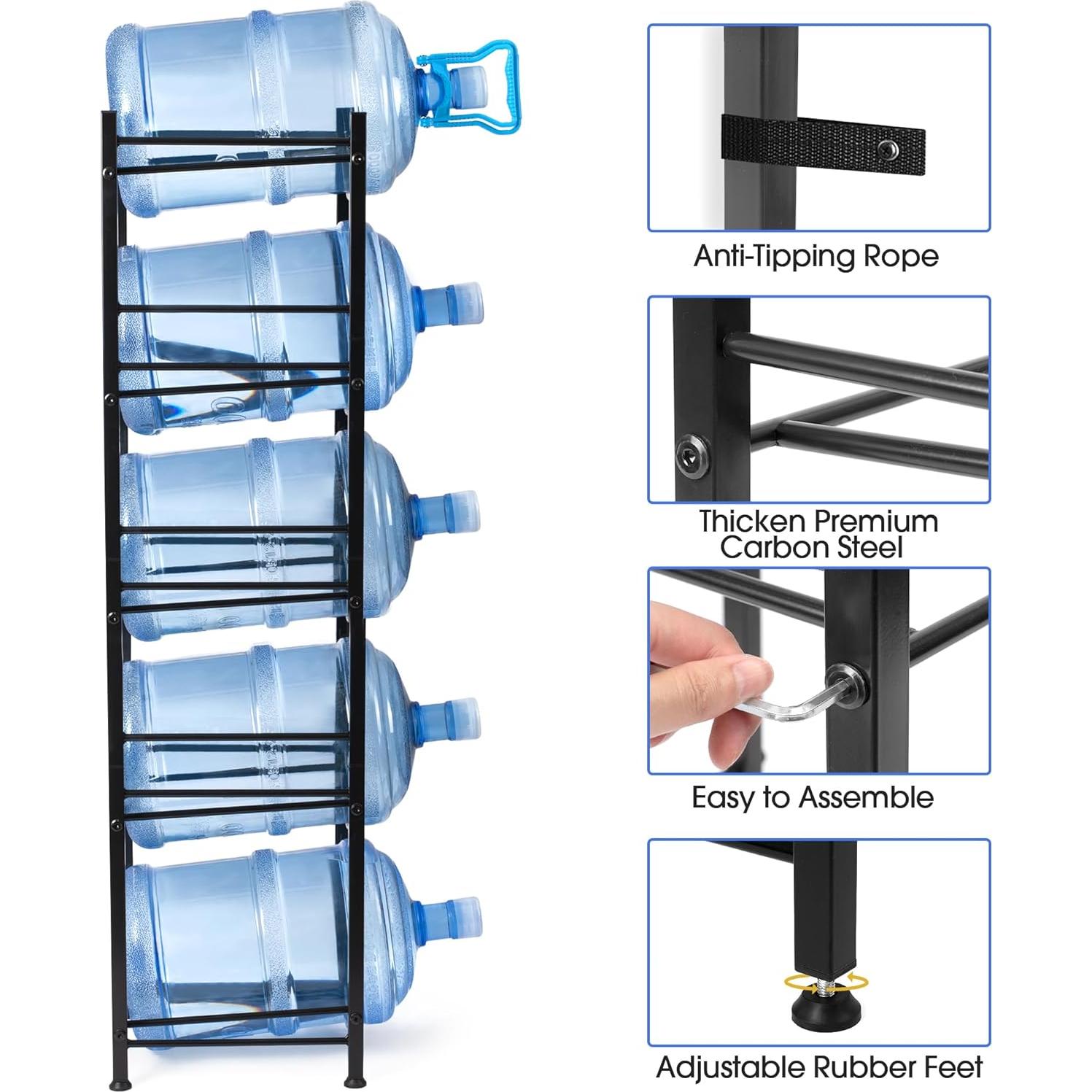 Anti-Tipping Rope

Thicken Premium Carbon Steel

Easy to Assemble

Adjustable Rubber Feet