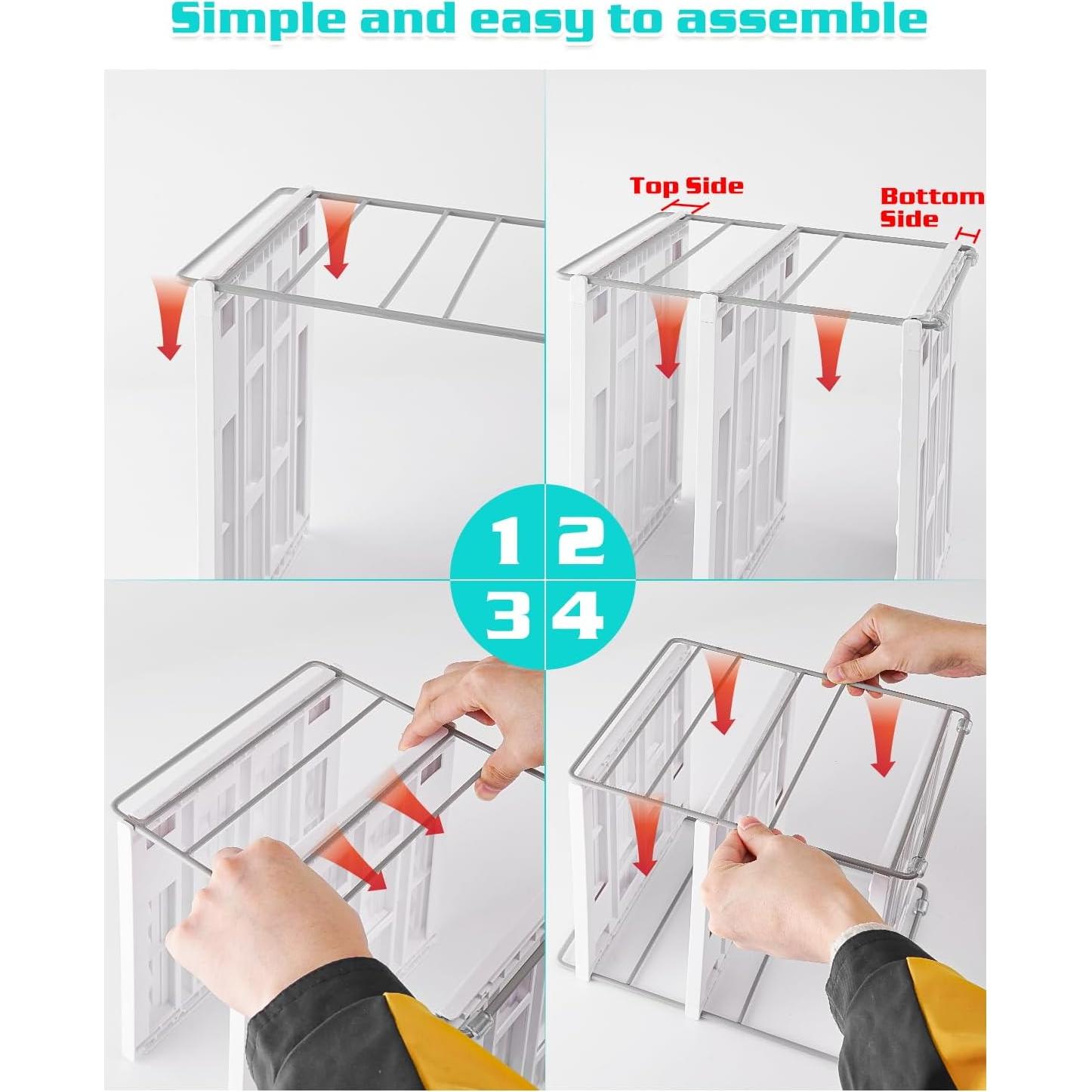 Simple and easy to assemble

Top Side

Bottom Side

1 2
3 4