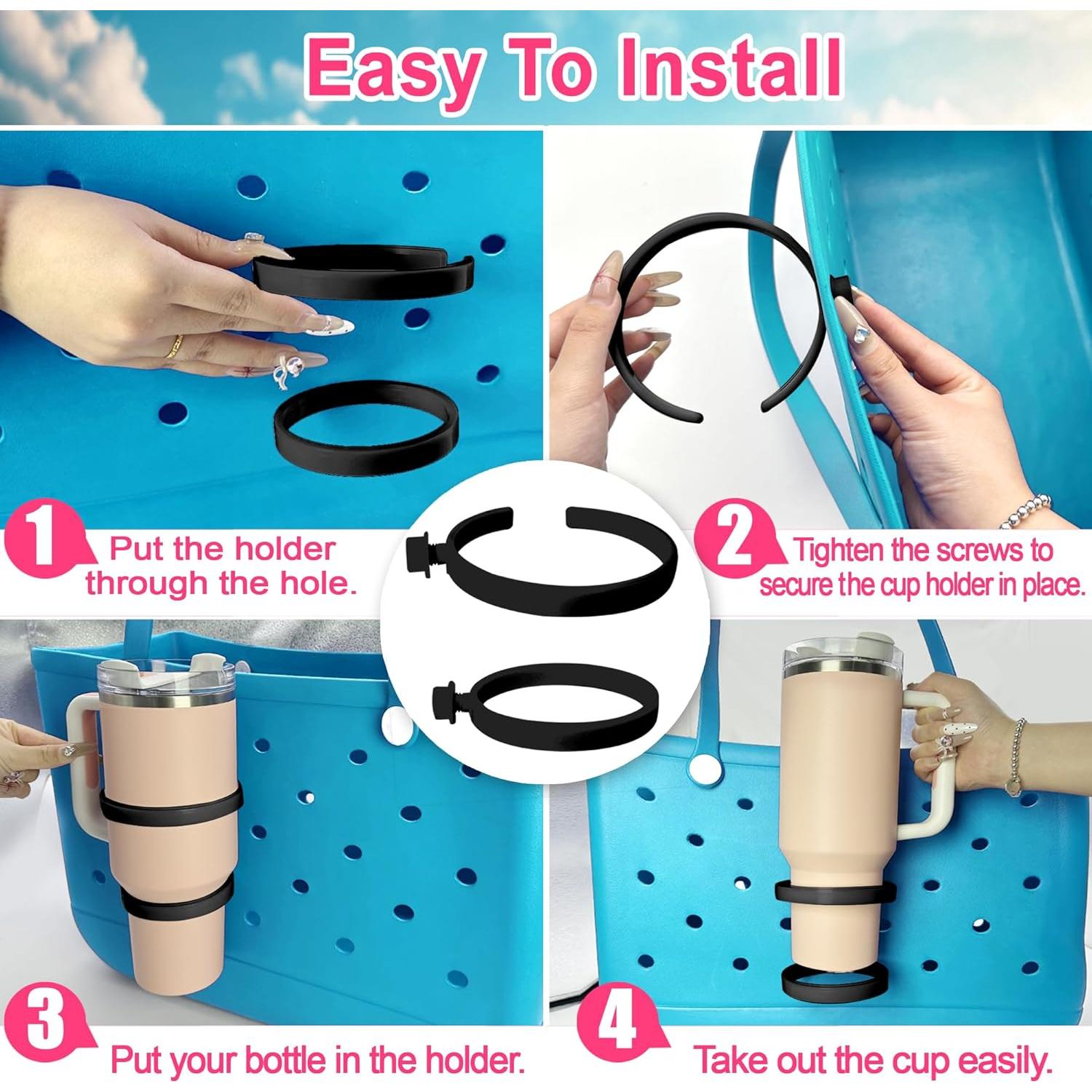 Easy To Install

1 Put the holder through the hole.

2 Tighten the screws to secure the cup holder in place.

3 Put your bottle in the holder.

4 Take out the cup easily.