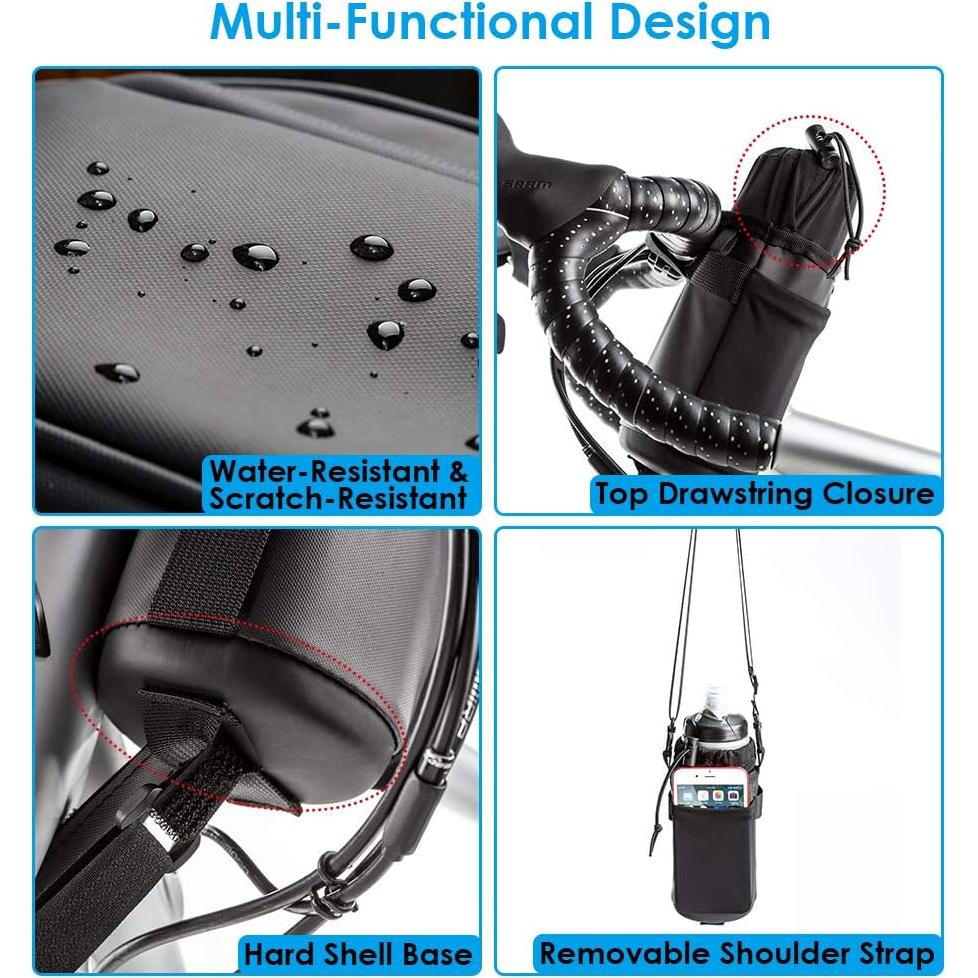 Multi-Functional Design

Water-Resistant & Scratch-Resistant

SRAM

Top Drawstring Closure

Hard Shell Base

Removable Shoulder Strap