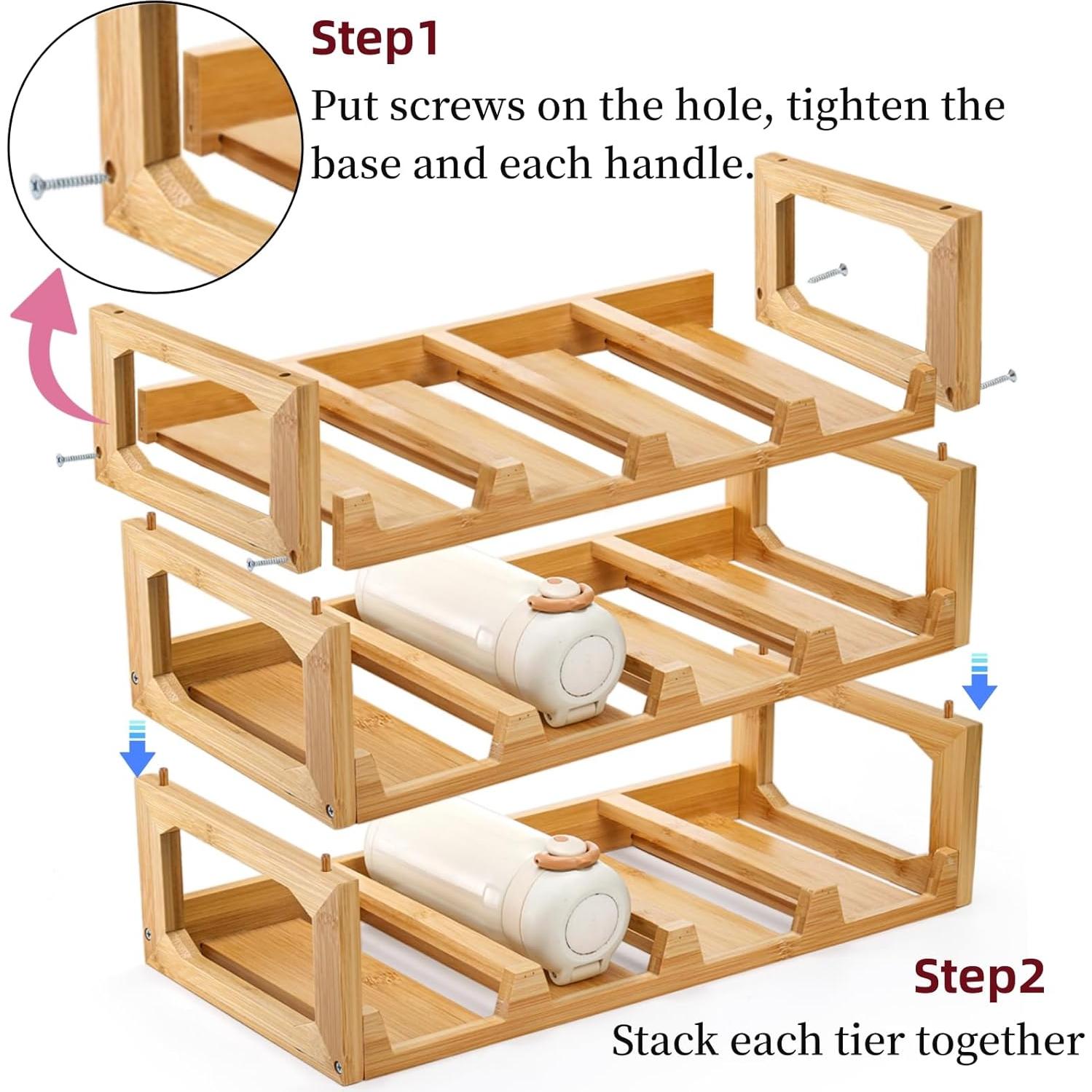 Step1
Put screws on the hole, tighten the base and each handle.

Step2
Stack each tier together