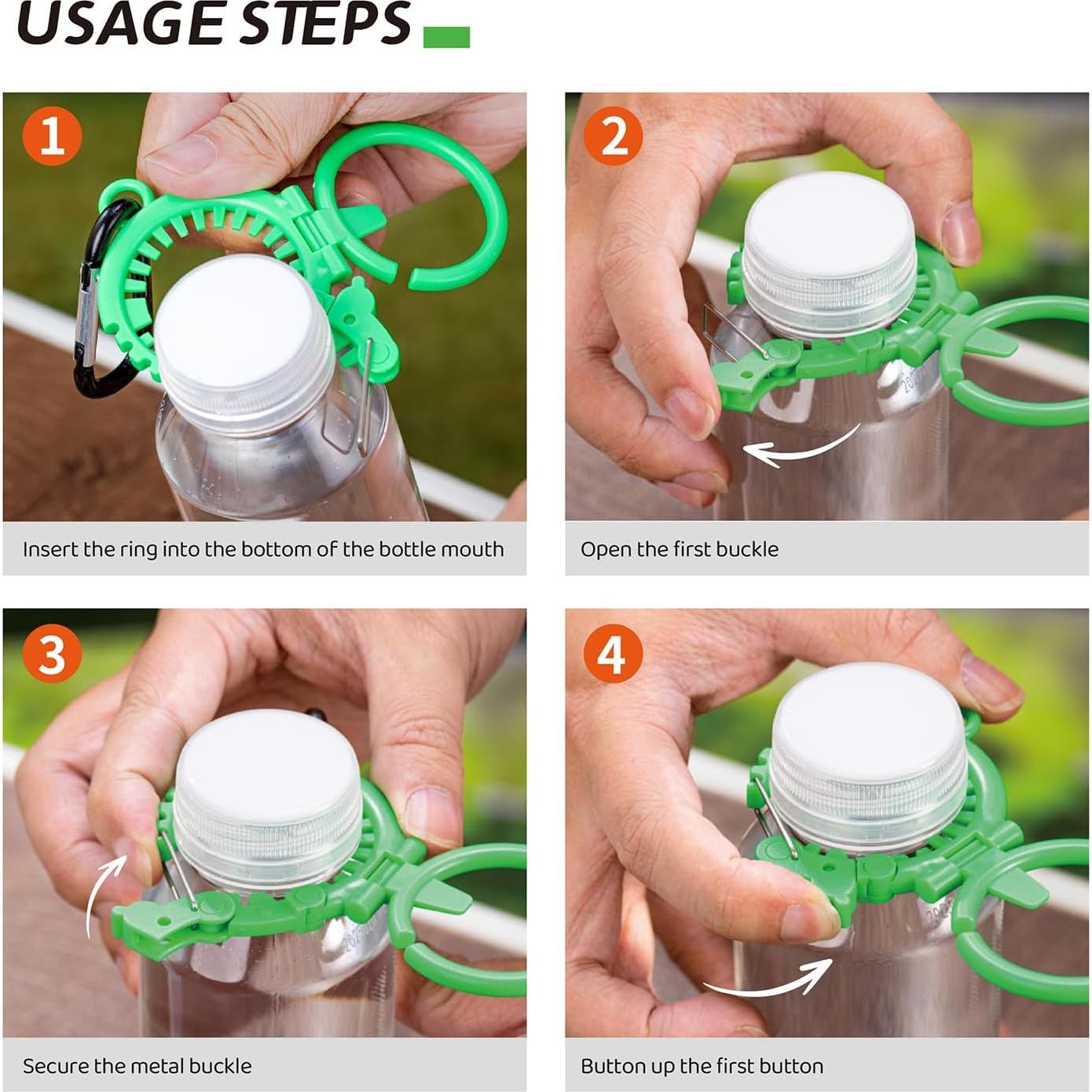 USAGE STEPS

1

Insert the ring into the bottom of the bottle mouth

2

Open the first buckle

3

Secure the metal buckle

4

Button up the first button