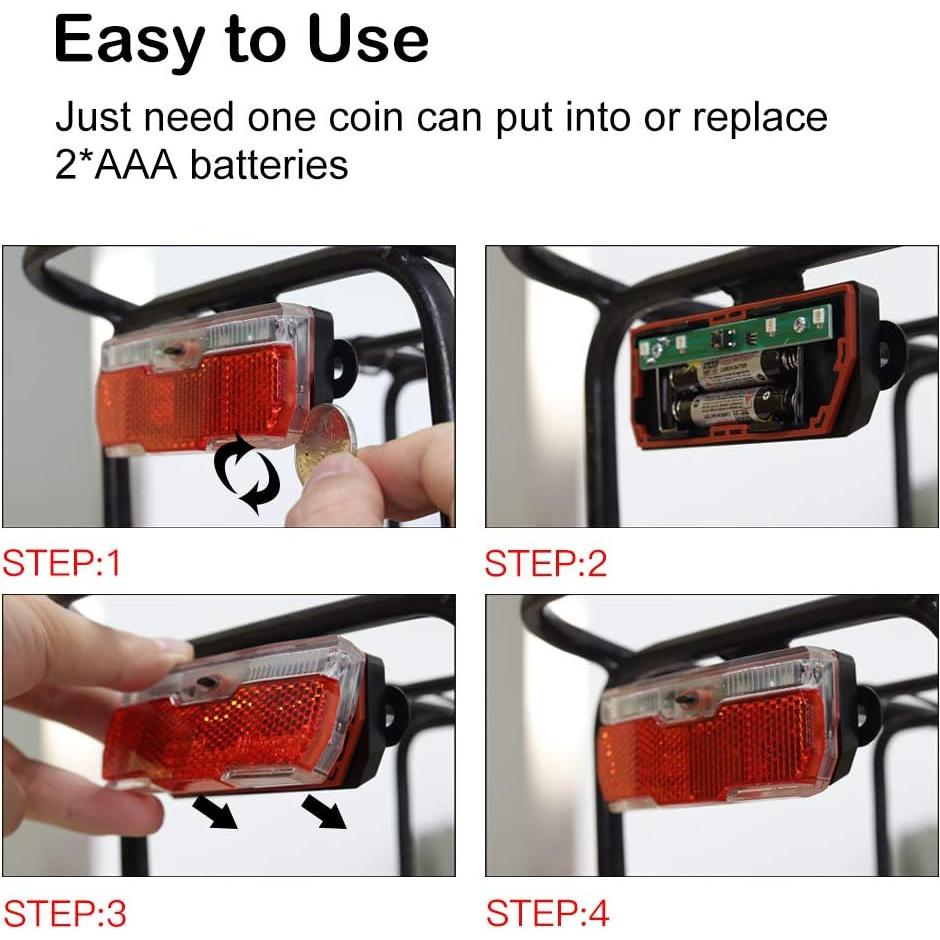 Easy to Use

Just need one coin can put into or replace 2*AAA batteries

STEP:1

STEP:2

STEP:3

STEP:4