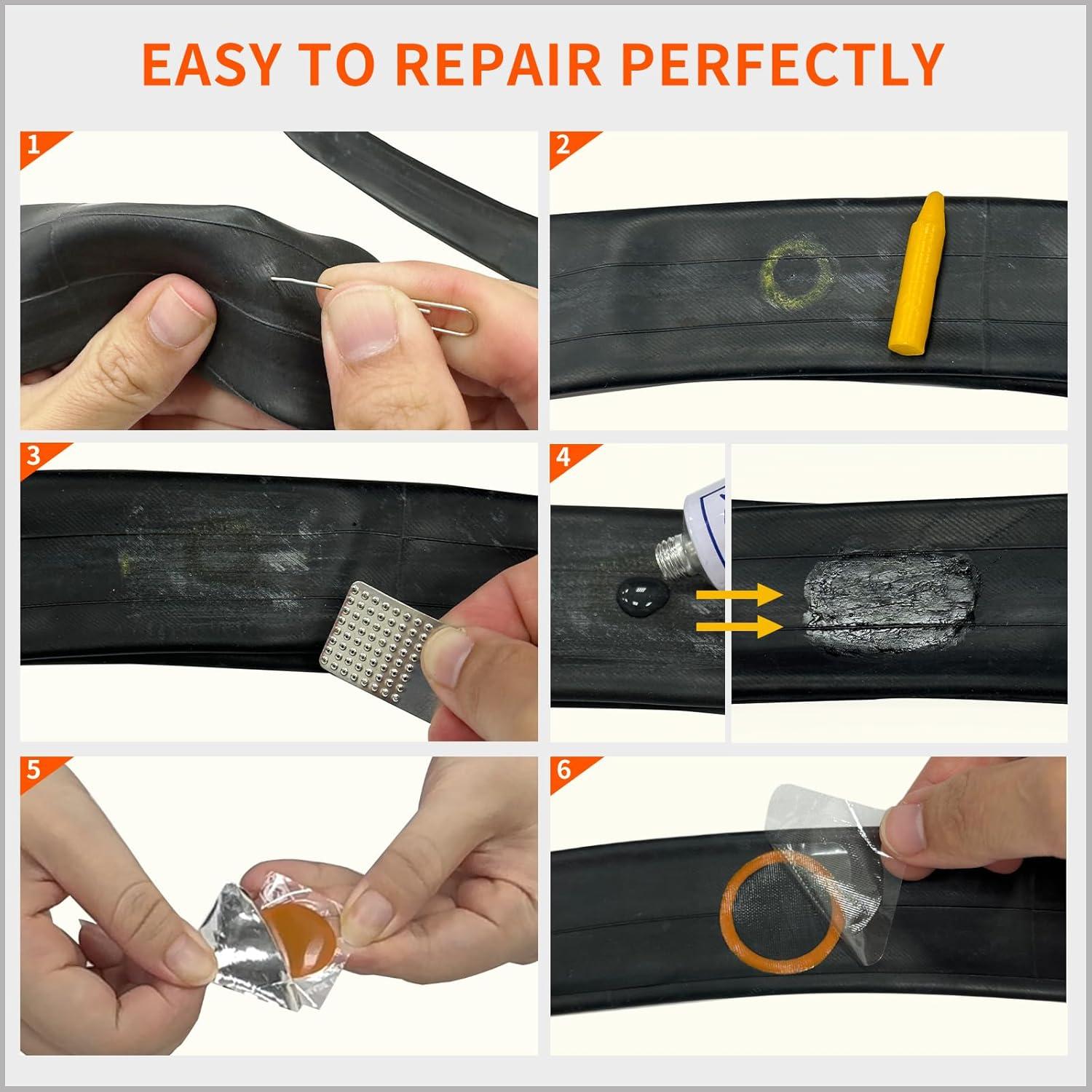 EASY TO REPAIR PERFECTLY

1

2

3

4

5

6