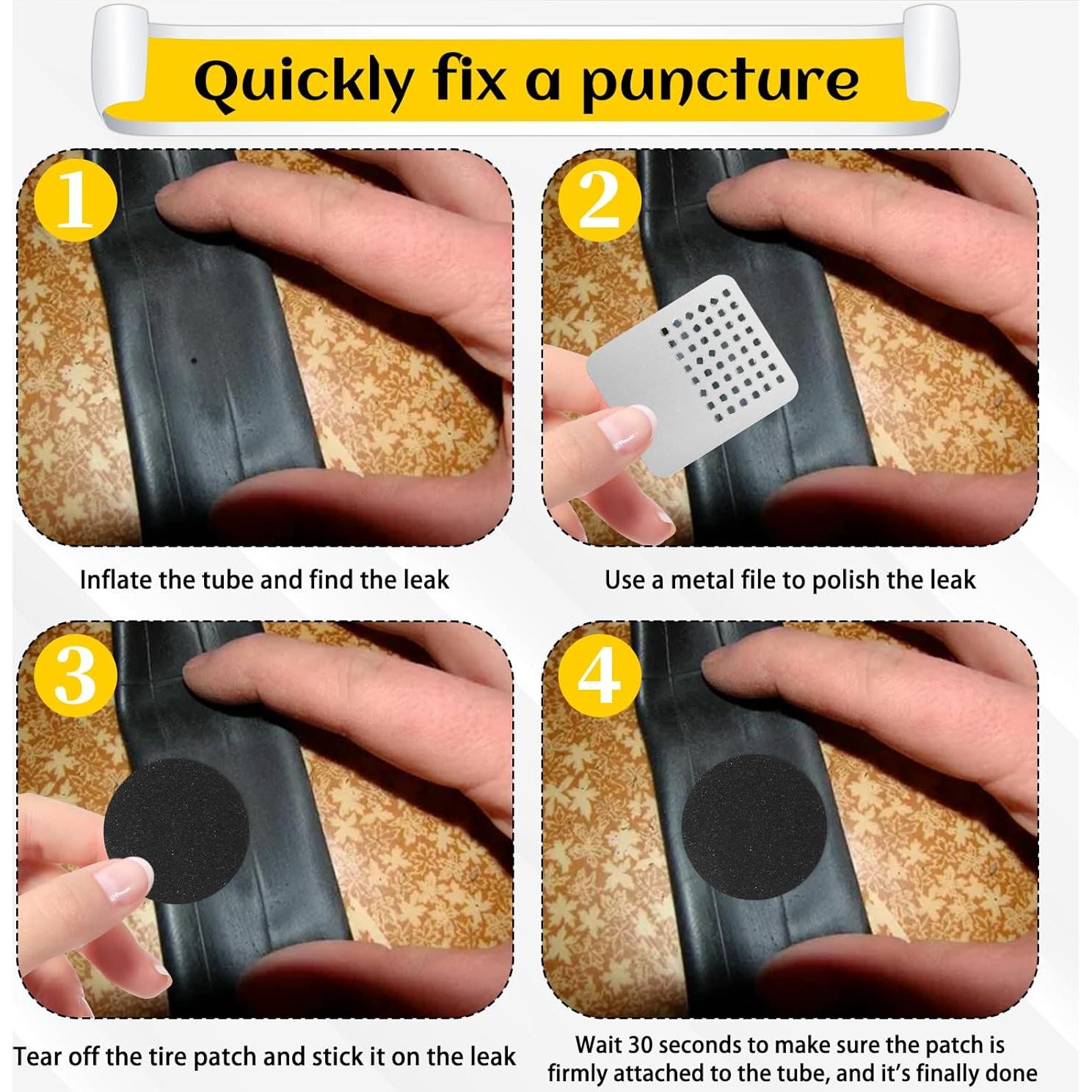 Quickly fix a puncture

1

Inflate the tube and find the leak

2

Use a metal file to polish the leak

3

Tear off the tire patch and stick it on the leak

4

Wait 30 seconds to make sure the patch is firmly attached to the tube, and it's finally done