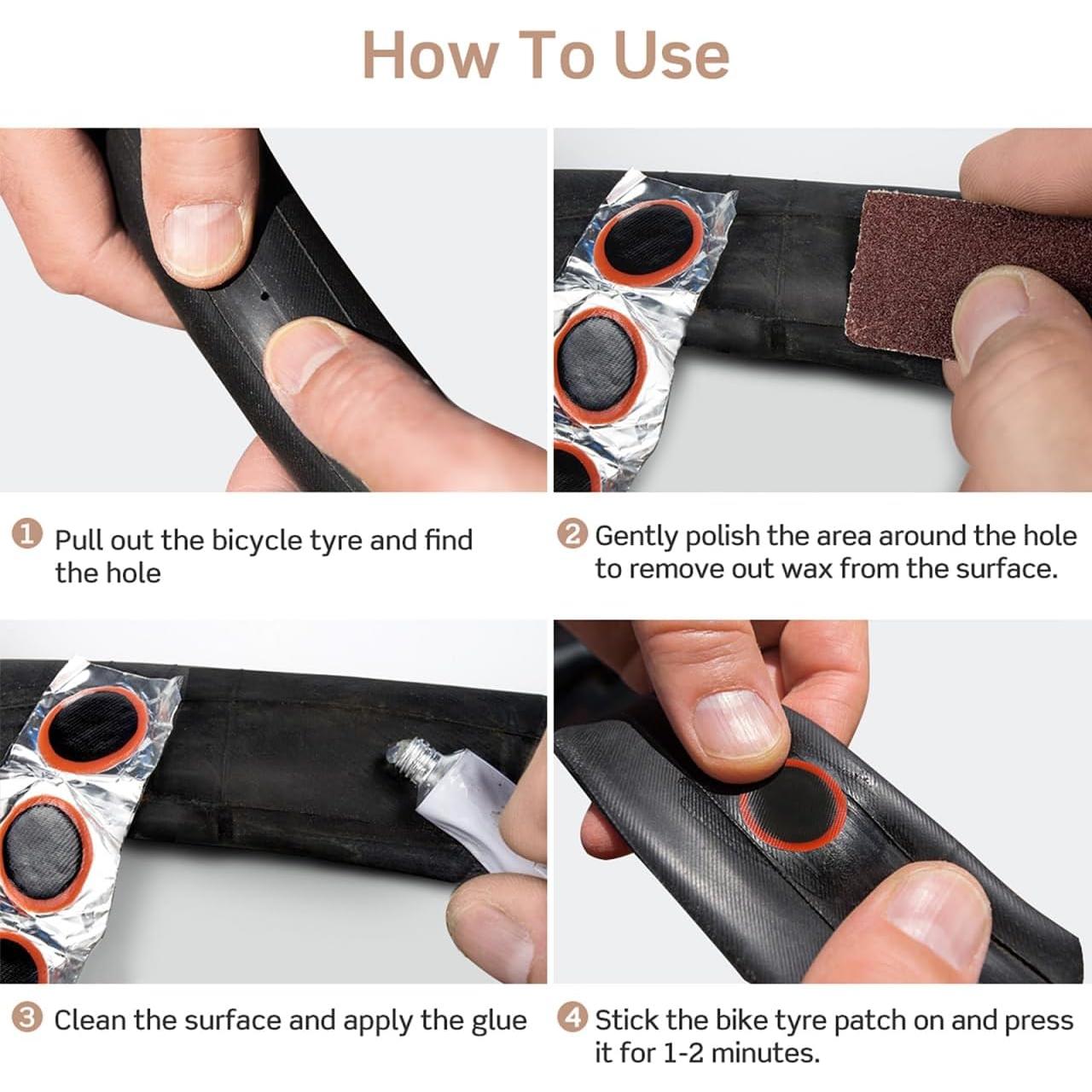 How To Use

1 Pull out the bicycle tyre and find the hole

2 Gently polish the area around the hole to remove out wax from the surface.

3 Clean the surface and apply the glue

4 Stick the bike tyre patch on and press it for 1-2 minutes.