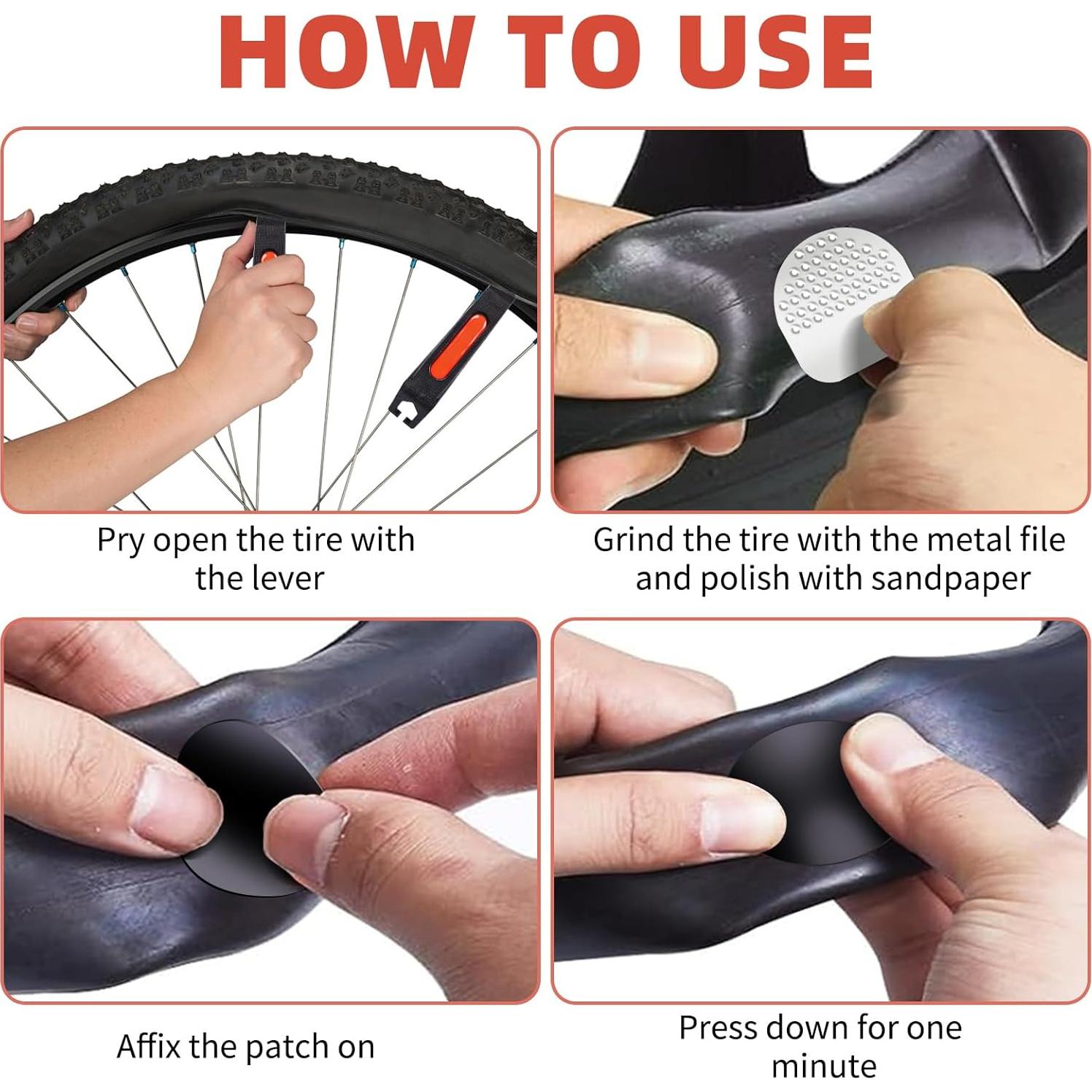 HOW TO USE

Pry open the tire with the lever

Grind the tire with the metal file and polish with sandpaper

Affix the patch on

Press down for one minute