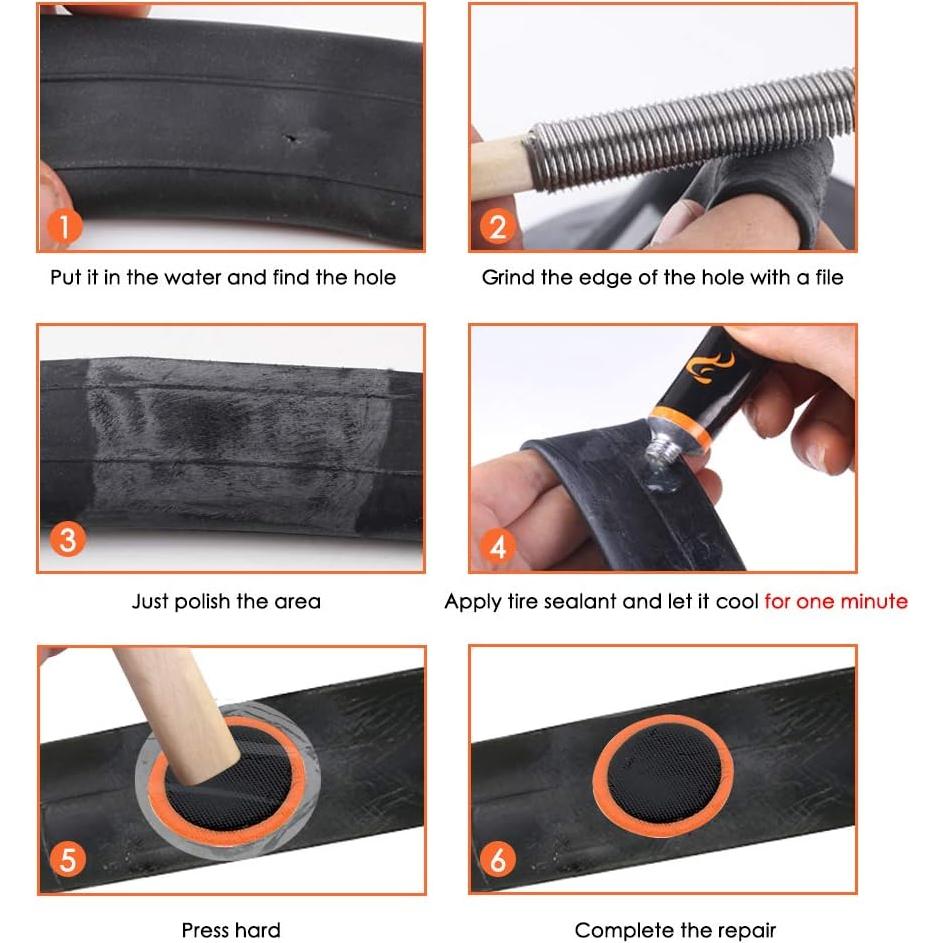 1
Put it in the water and find the hole

2
Grind the edge of the hole with a file

3
Just polish the area

4
Apply tire sealant and let it cool for one minute

5
Press hard

6
Complete the repair