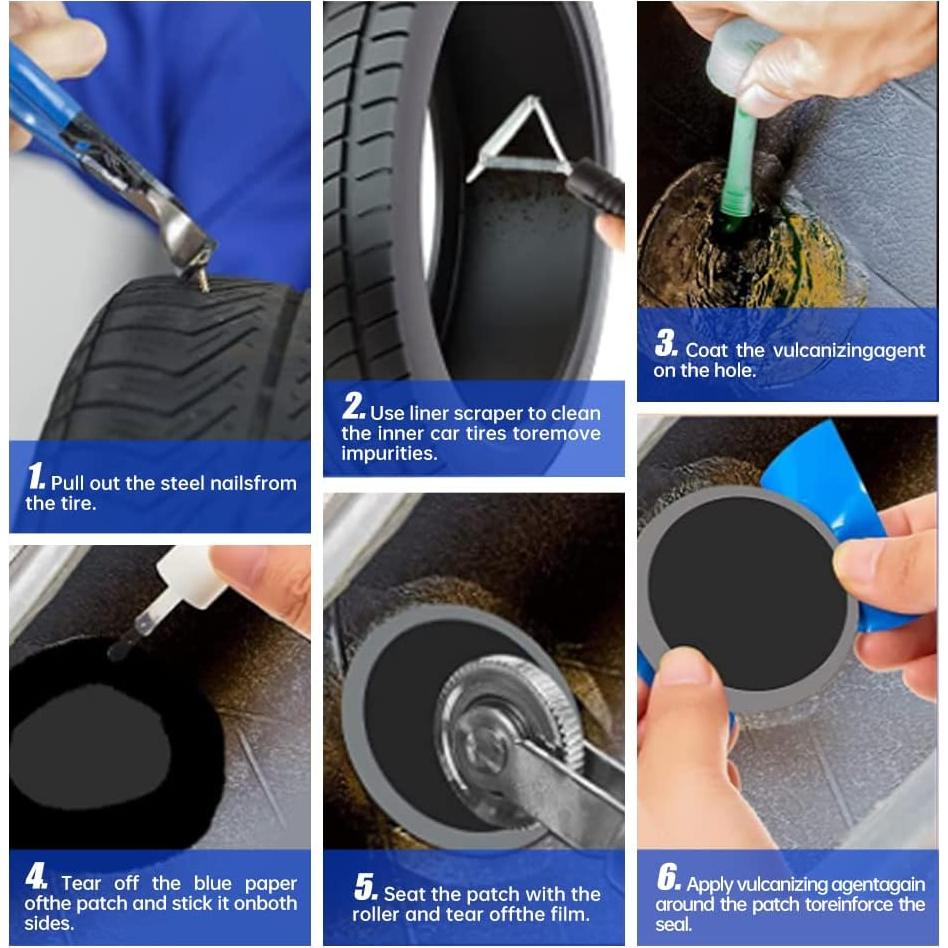 1. Pull out the steel nailsfrom the tire.

2. Use liner scraper to clean the inner car tires toremove impurities.

3. Coat the vulcanizingagent on the hole.

4. Tear off the blue paper ofthe patch and stick it onboth sides.

5. Seat the patch with the roller and tear offthe film.

6. Apply vulcanizing agentagain around the patch toreinforce the seal.