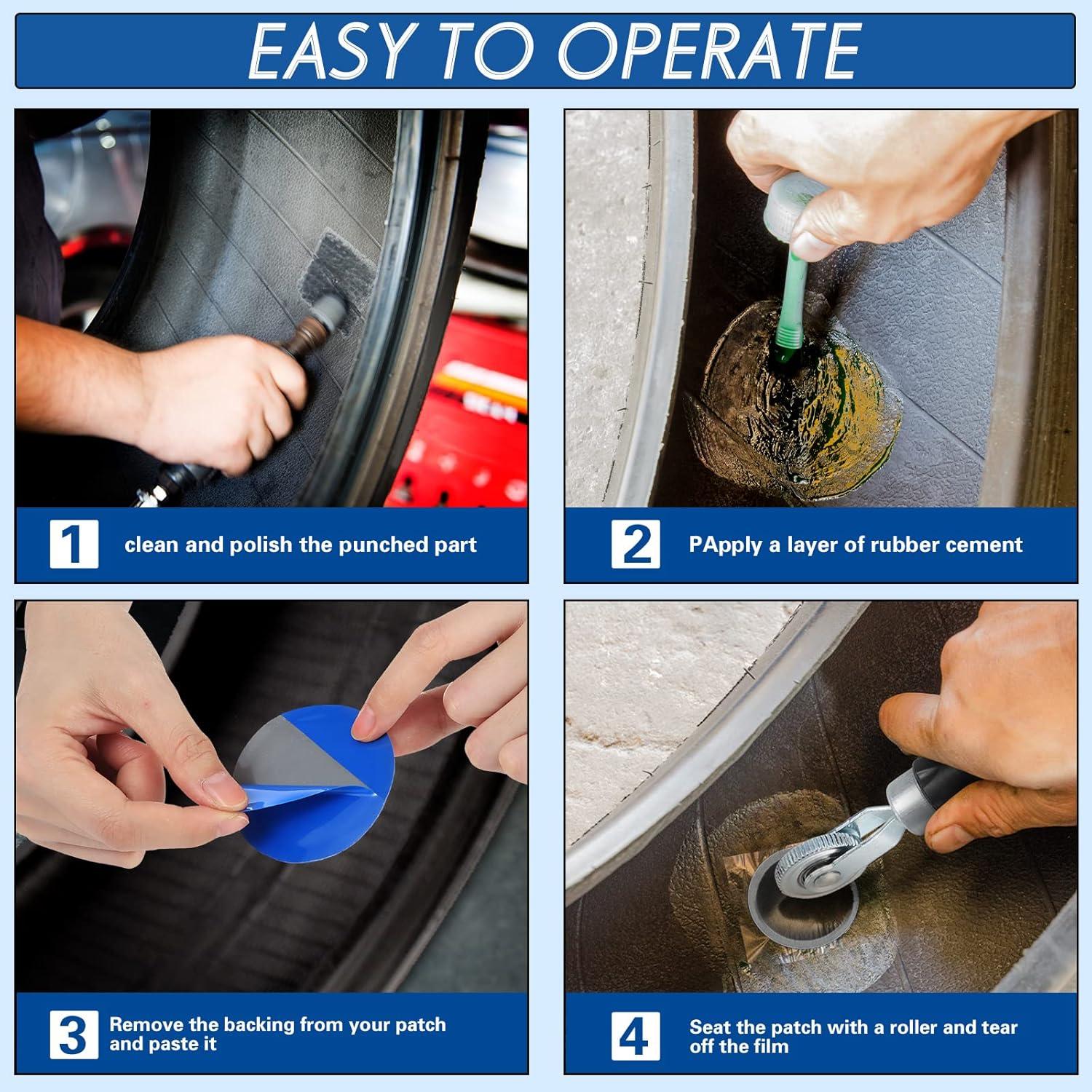 EASY TO OPERATE

1 clean and polish the punched part

2 PApply a layer of rubber cement

3 Remove the backing from your patch and paste it

4 Seat the patch with a roller and tear off the film