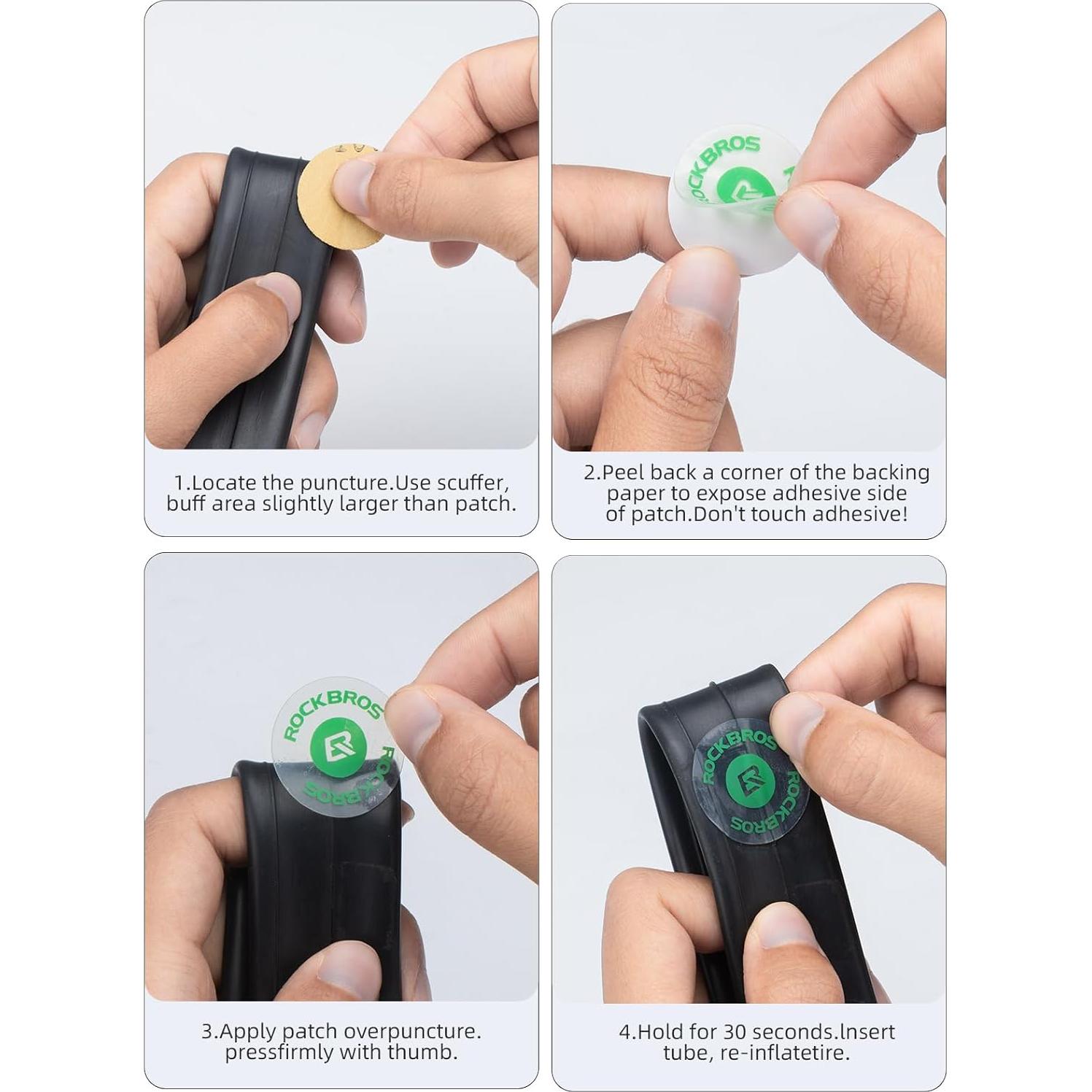 1.Locate the puncture.Use scuffer, buff area slightly larger than patch.

ROCKBROS

2.Peel back a corner of the backing paper to expose adhesive side of patch.Don't touch adhesive!

ROCKBROS
ROCKBROS

3.Apply patch overpuncture. pressfirmly with thumb.

ROCKBROS
ROCKBROS

4.Hold for 30 seconds.lnsert tube, re-inflatetire.