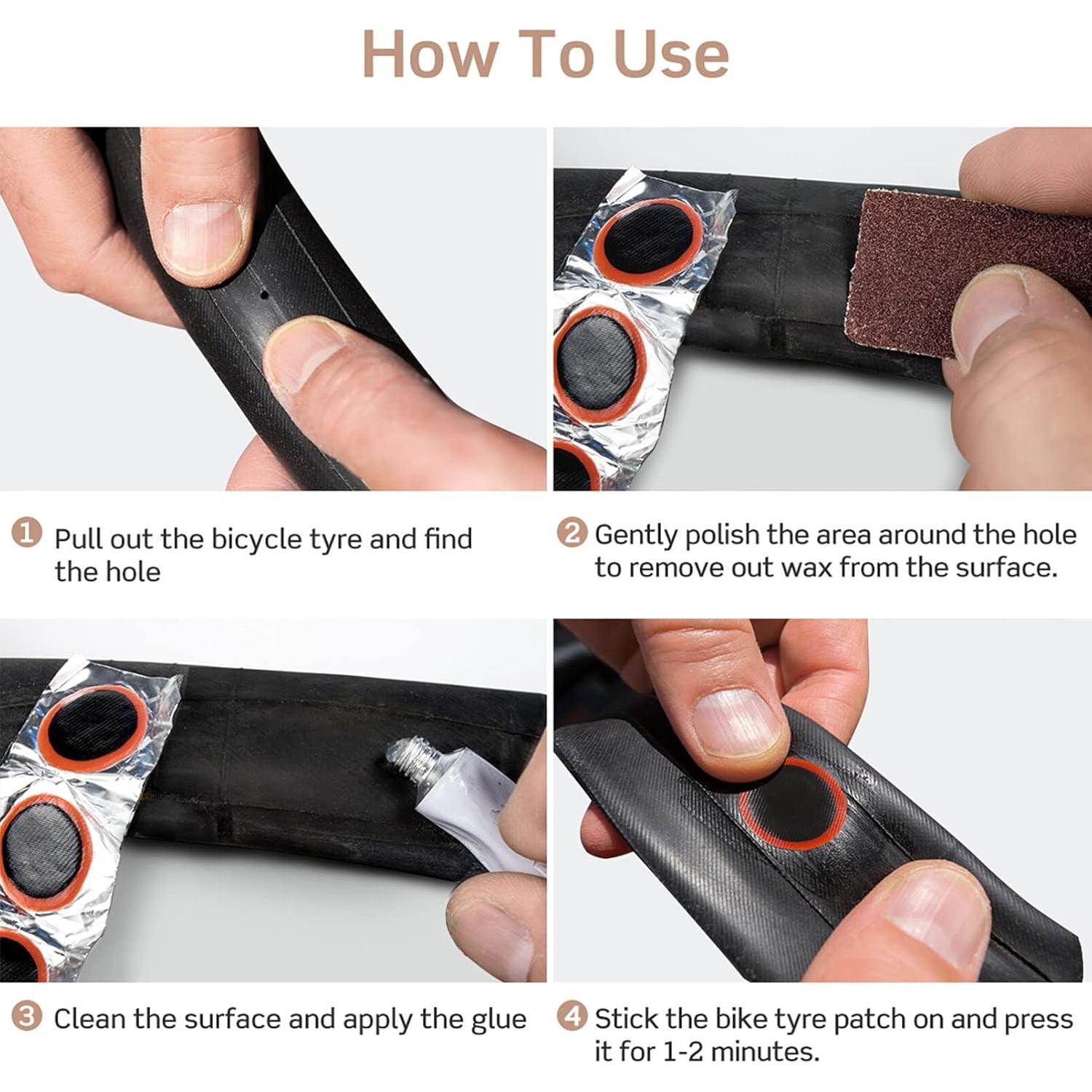 How To Use

1 Pull out the bicycle tyre and find the hole

2 Gently polish the area around the hole to remove out wax from the surface.

3 Clean the surface and apply the glue

4 Stick the bike tyre patch on and press it for 1-2 minutes.