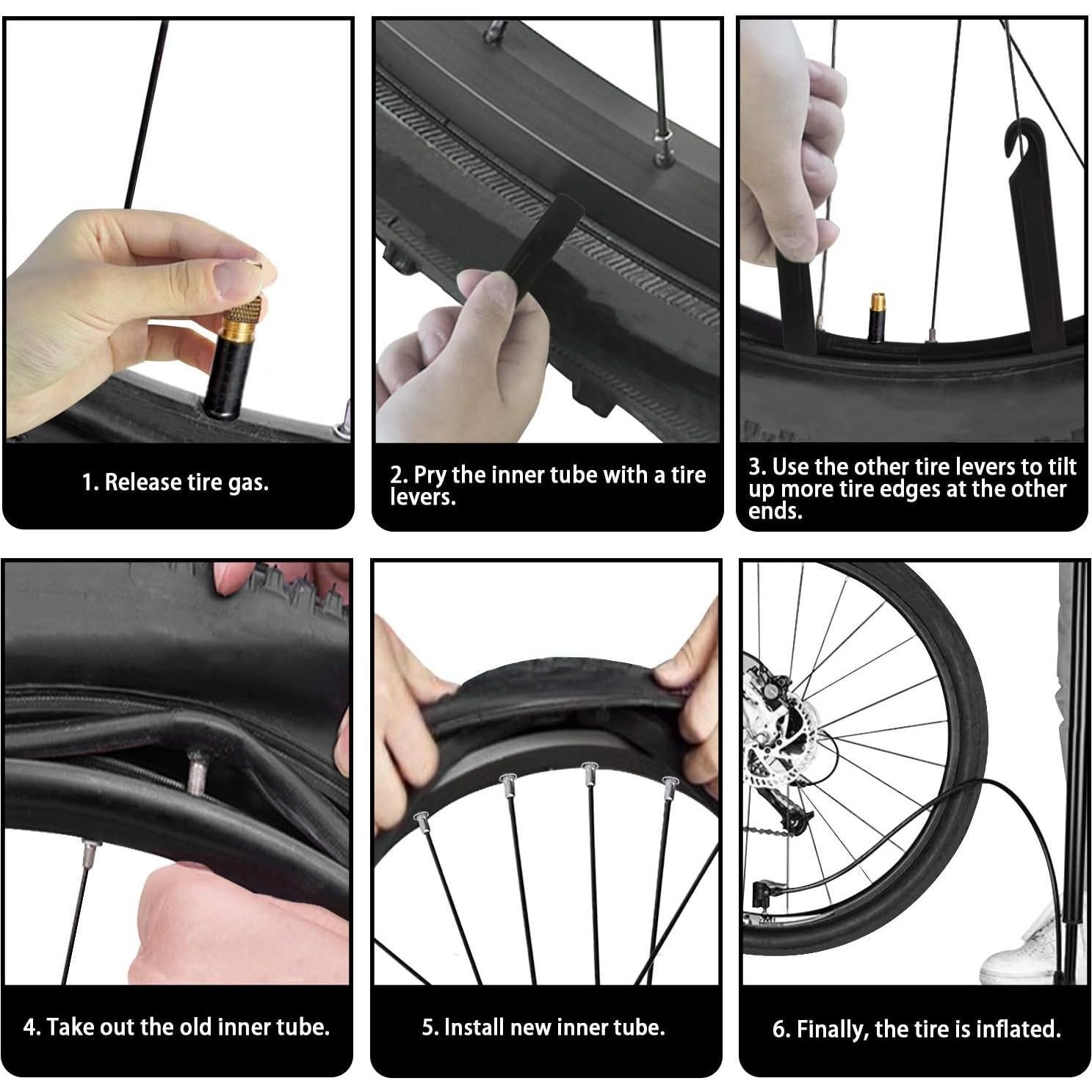 1. Release tire gas.

2. Pry the inner tube with a tire levers.

3. Use the other tire levers to tilt up more tire edges at the other ends.

4. Take out the old inner tube.

5. Install new inner tube.

6. Finally, the tire is inflated.