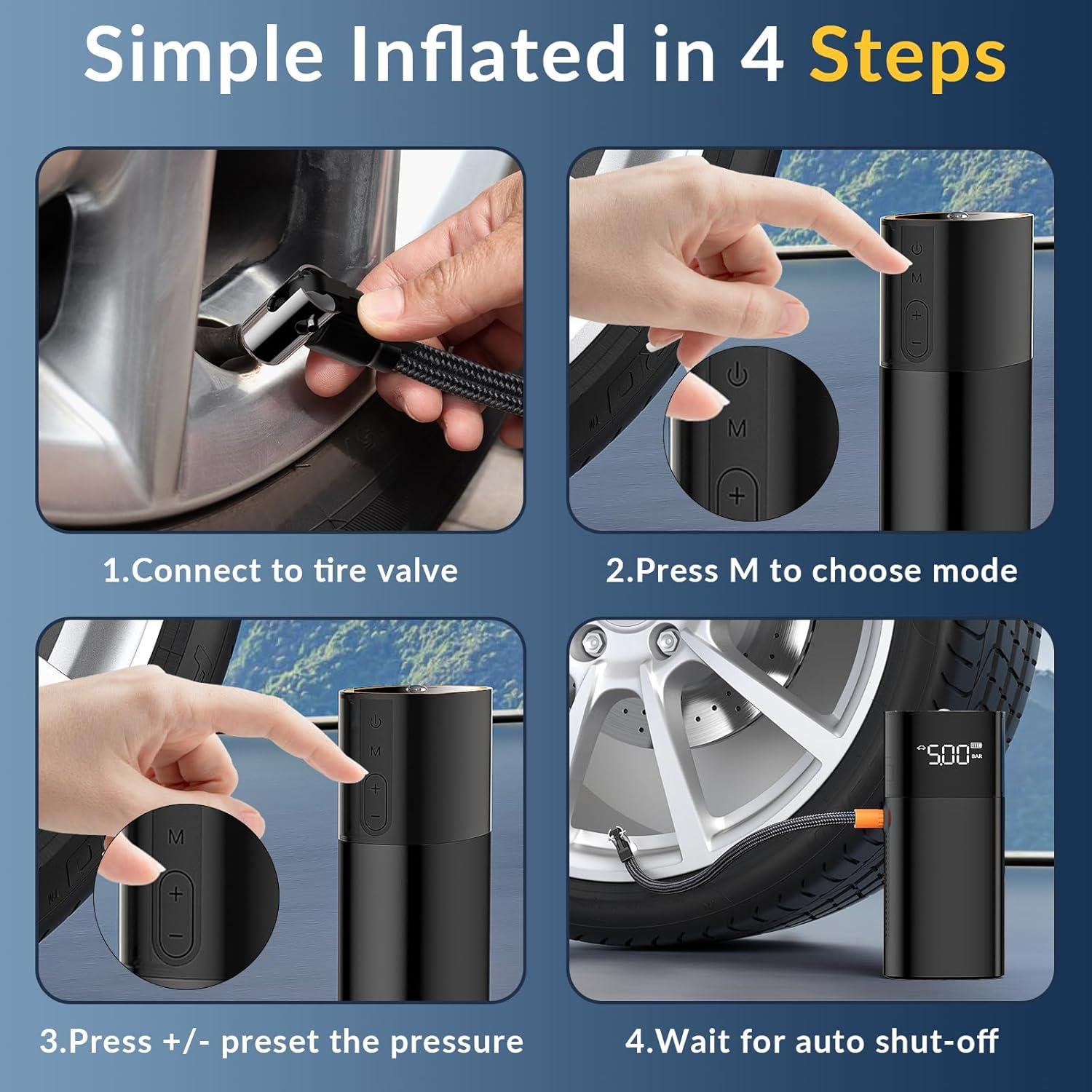 Simple Inflated in 4 Steps

M
+
−

M
+

1.Connect to tire valve

2.Press M to choose mode

M
+
−

M
+
−

5.00
BAR

3.Press +/- preset the pressure

4.Wait for auto shut-off