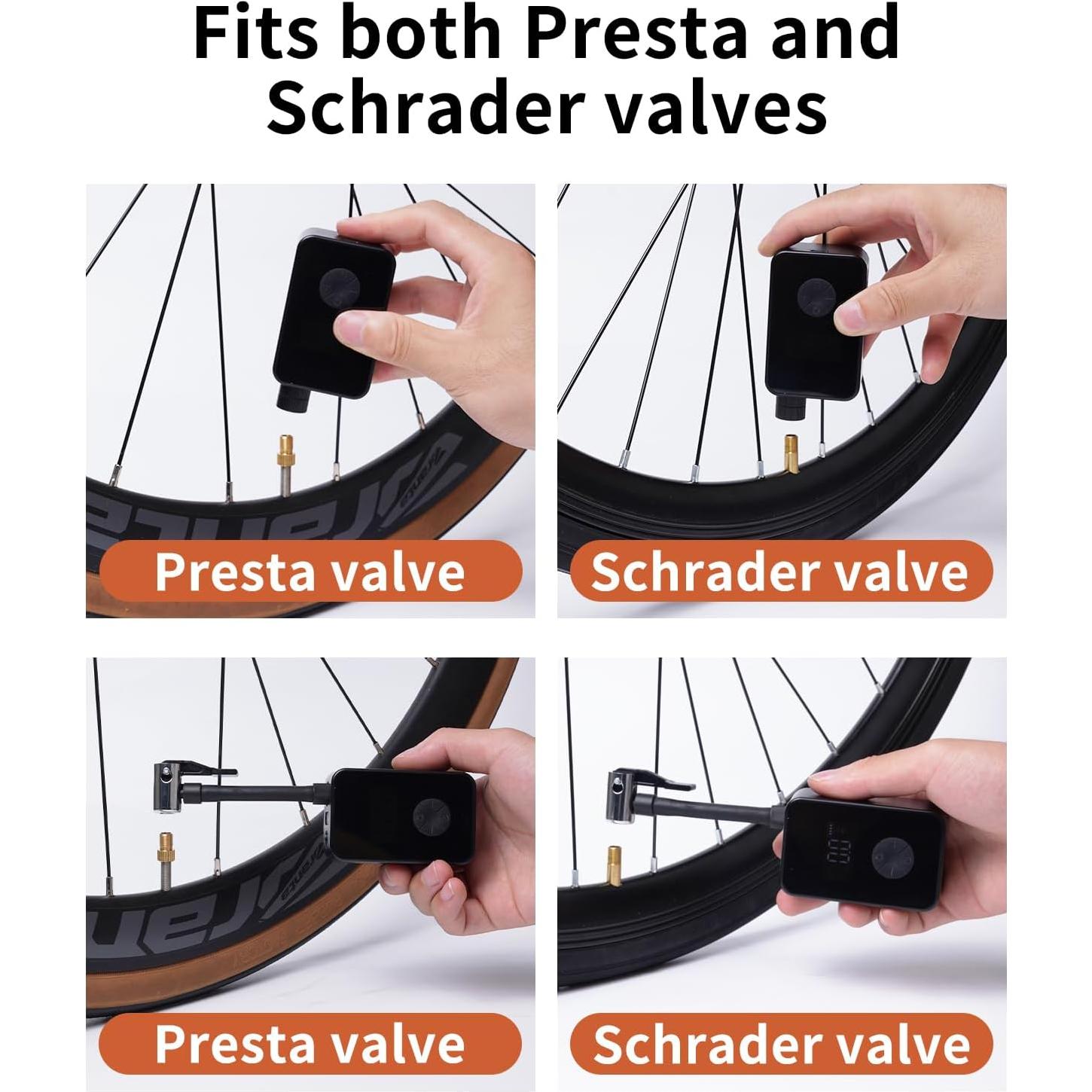 Fits both Presta and Schrader valves

Presta valve

Schrader valve

Presta valve

Schrader valve