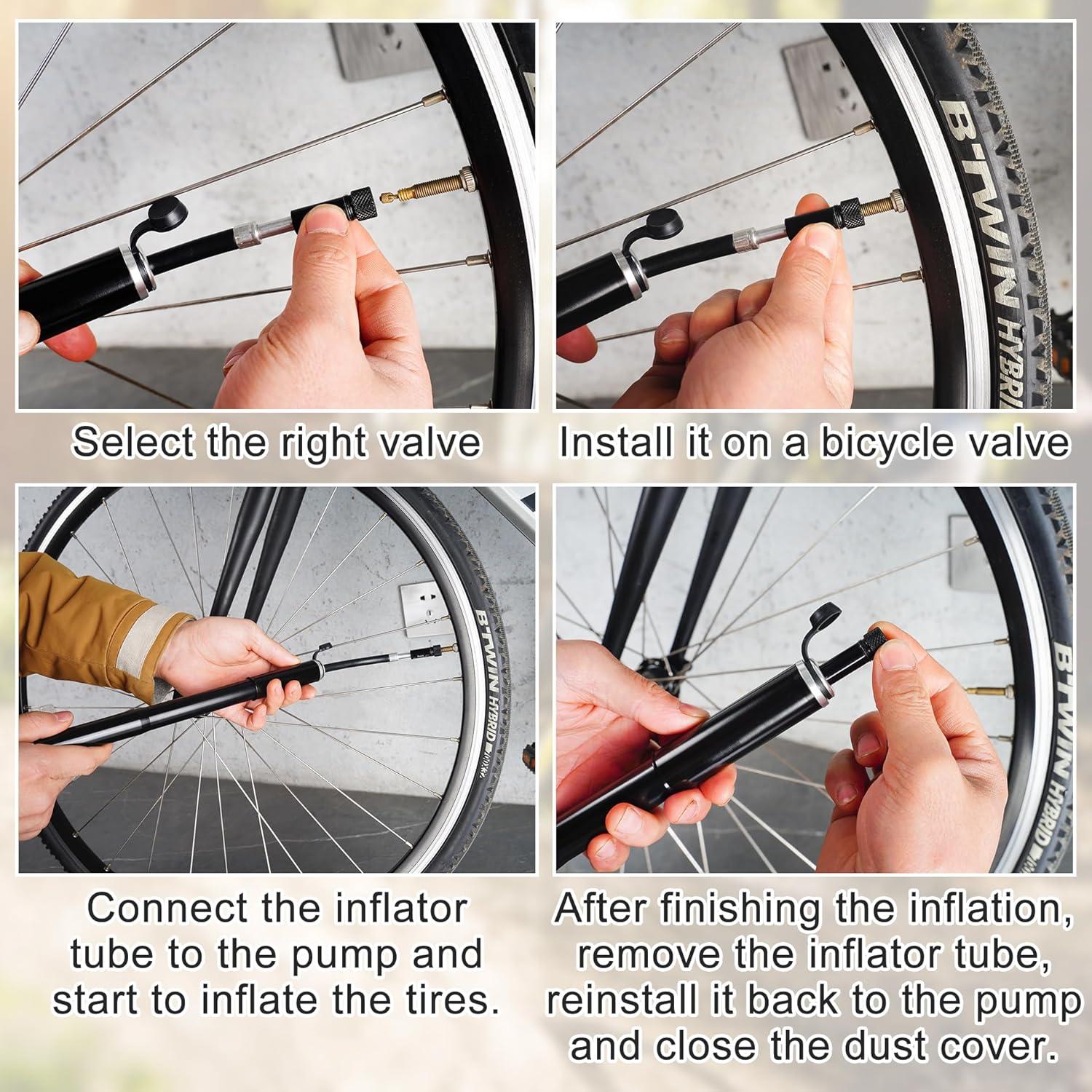 B'TWIN HYBRID

Select the right valve

Install it on a bicycle valve

B'TWIN HYBRID

B'TWIN HYBRID

Connect the inflator tube to the pump and start to inflate the tires.

After finishing the inflation, remove the inflator tube, reinstall it back to the pump and close the dust cover.