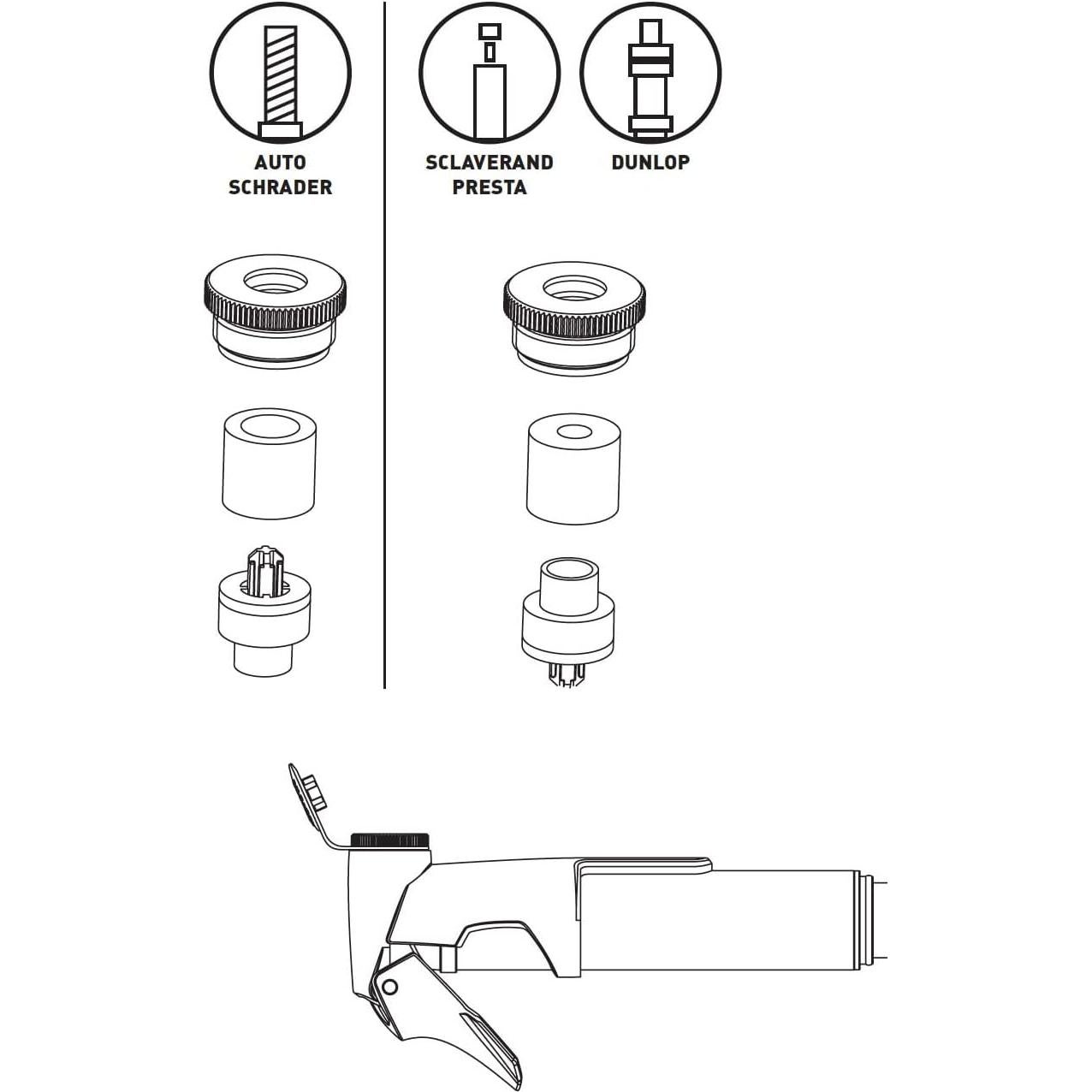 AUTO SCHRADER

SCLAVERAND PRESTA

DUNLOP