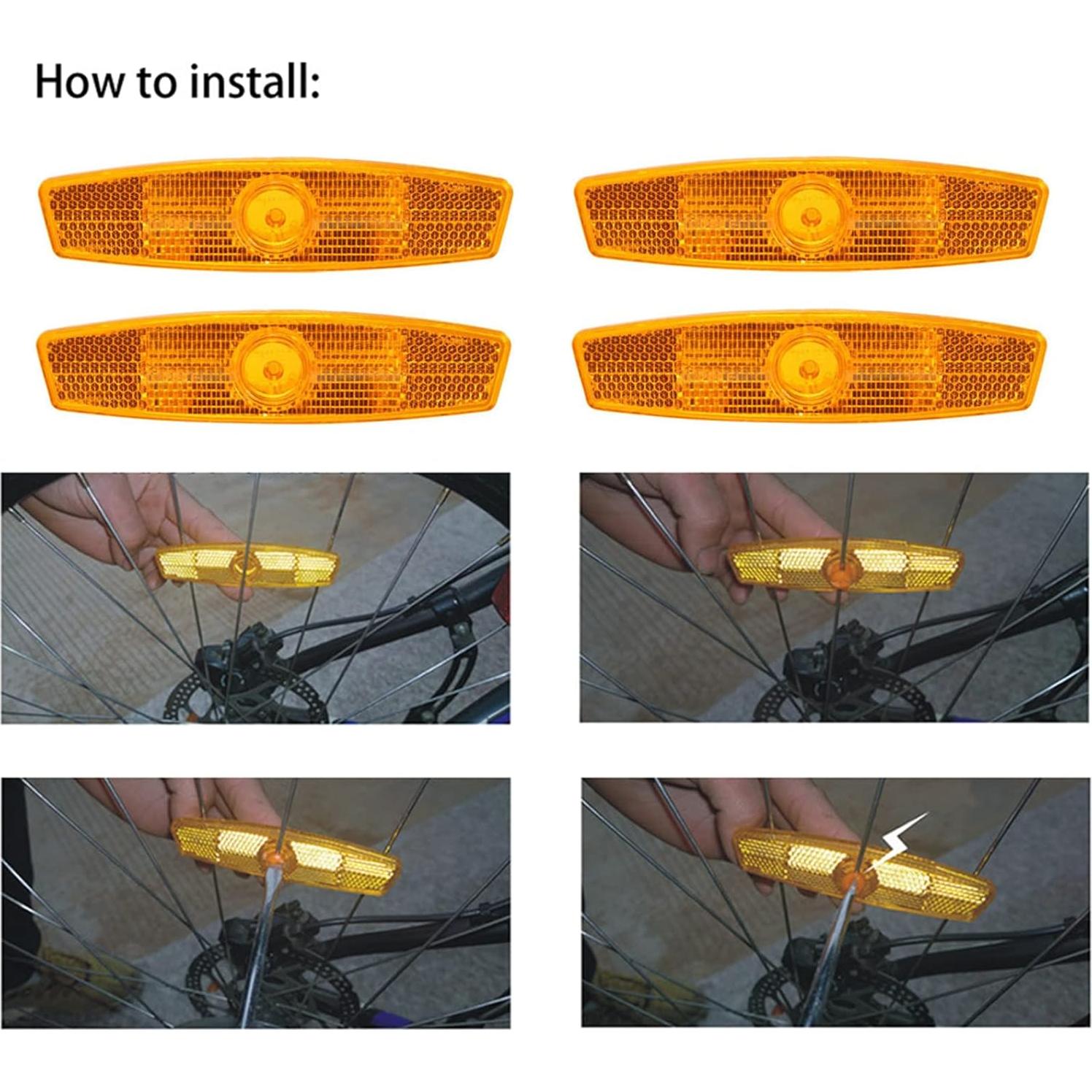 How to install: