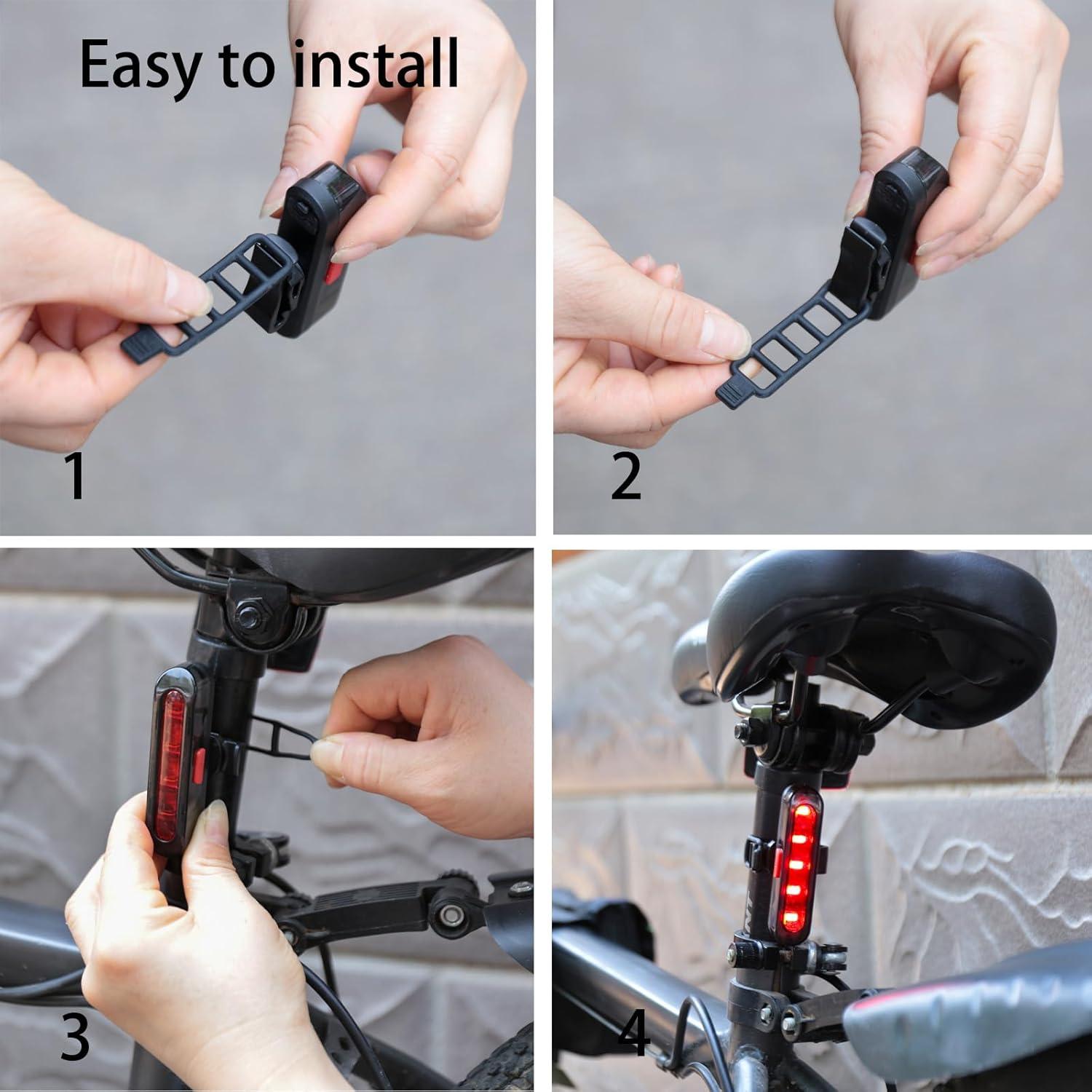 Easy to install

1

2

3

4