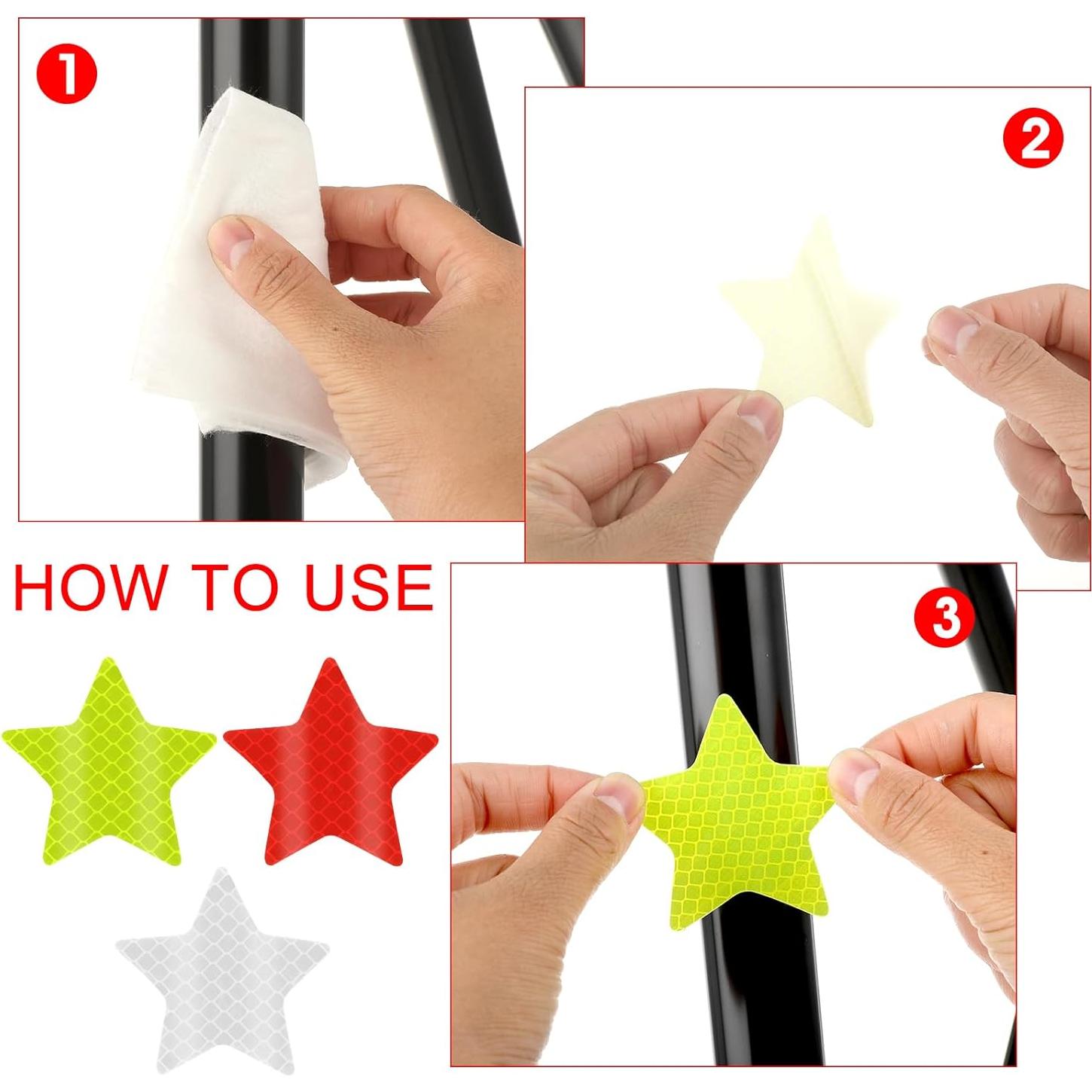 1

2

HOW TO USE

3