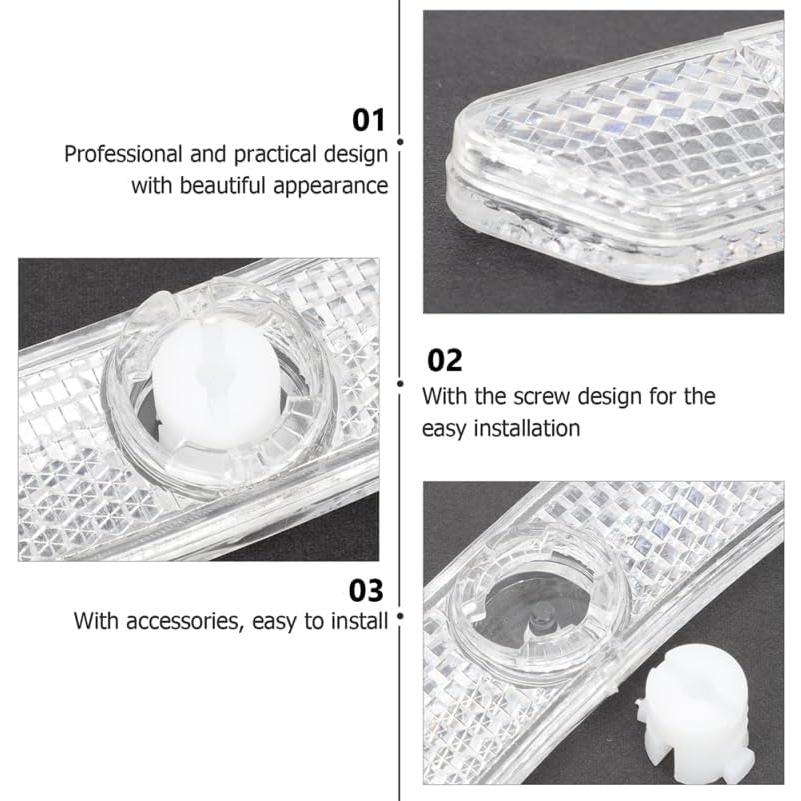 01
Professional and practical design with beautiful appearance

02
With the screw design for the easy installation

03
With accessories, easy to install