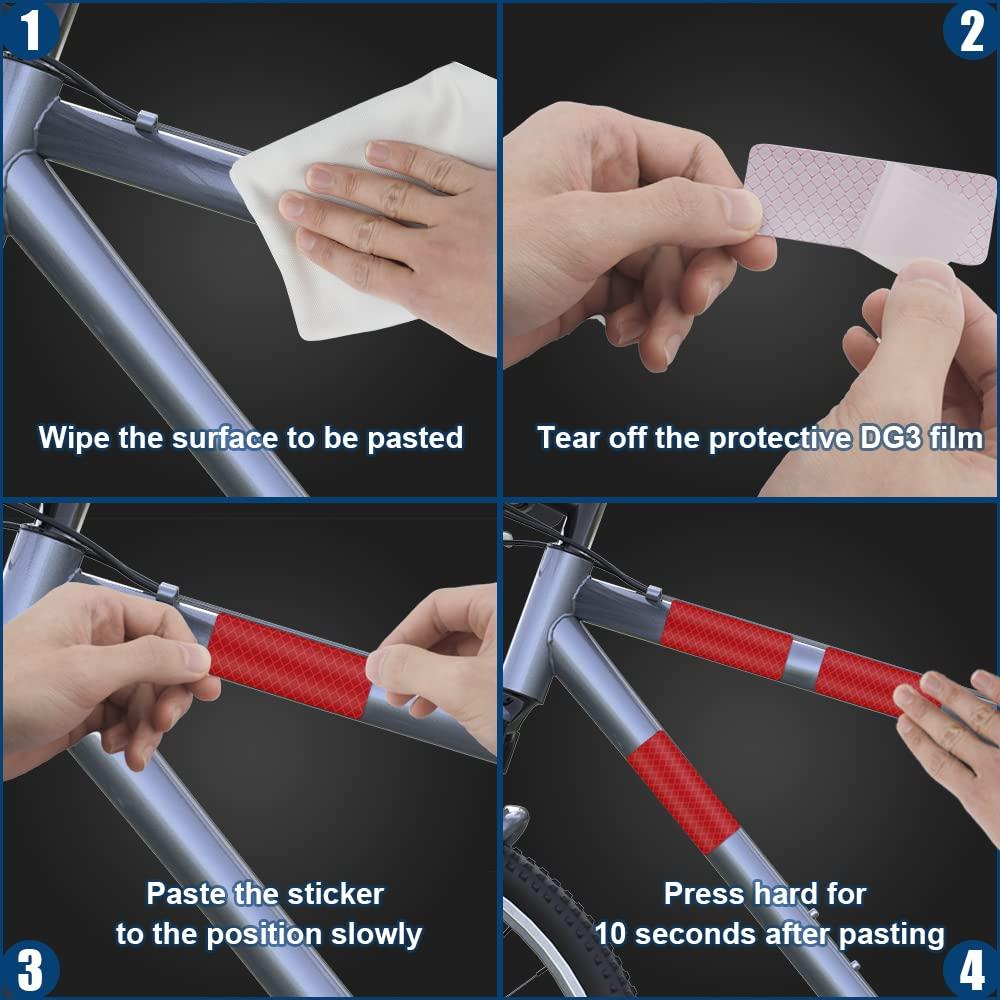 1

Wipe the surface to be pasted

2

Tear off the protective DG3 film

Paste the sticker to the position slowly

3

Press hard for 10 seconds after pasting

4