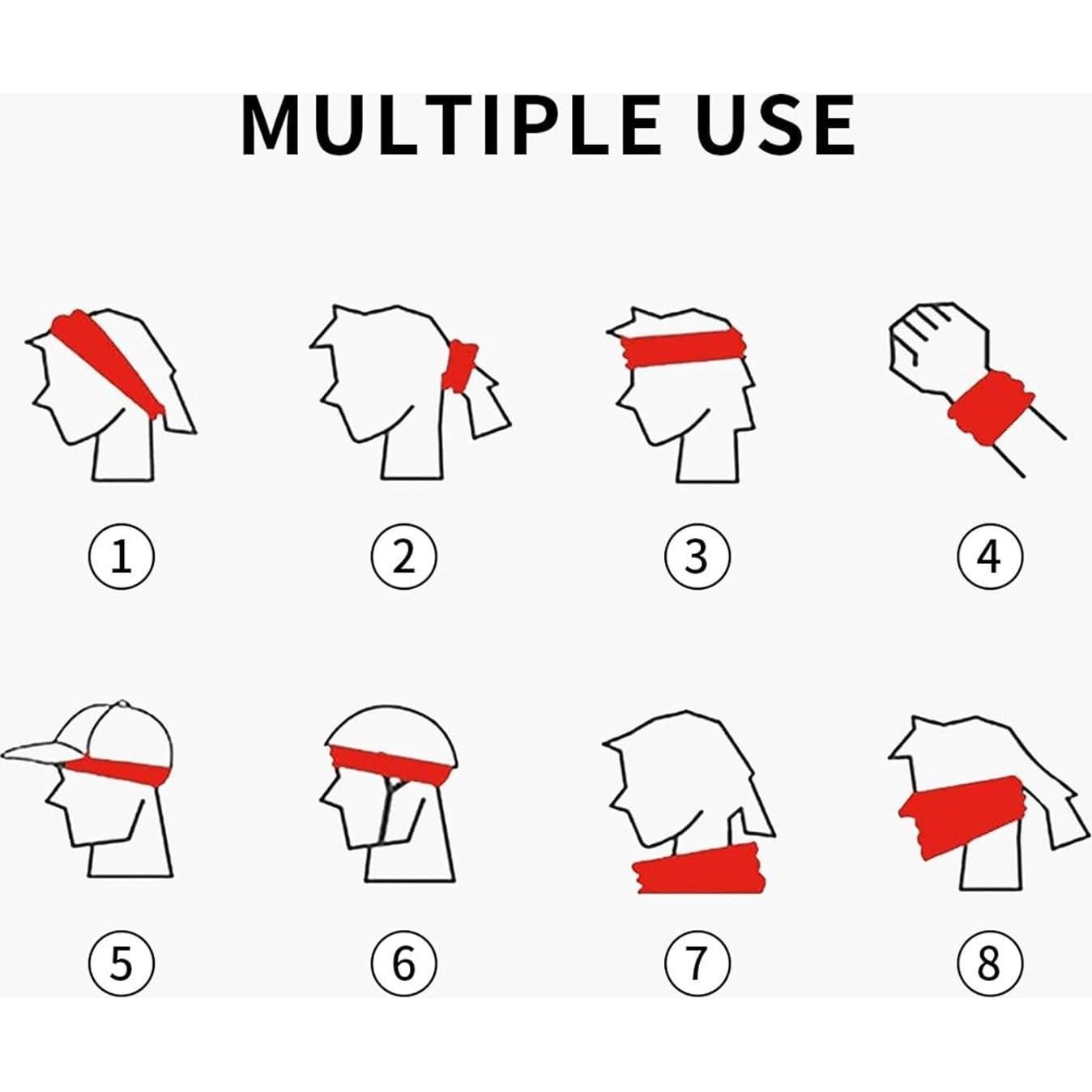 MULTIPLE USE

①
②
③
④

⑤
⑥
⑦
⑧