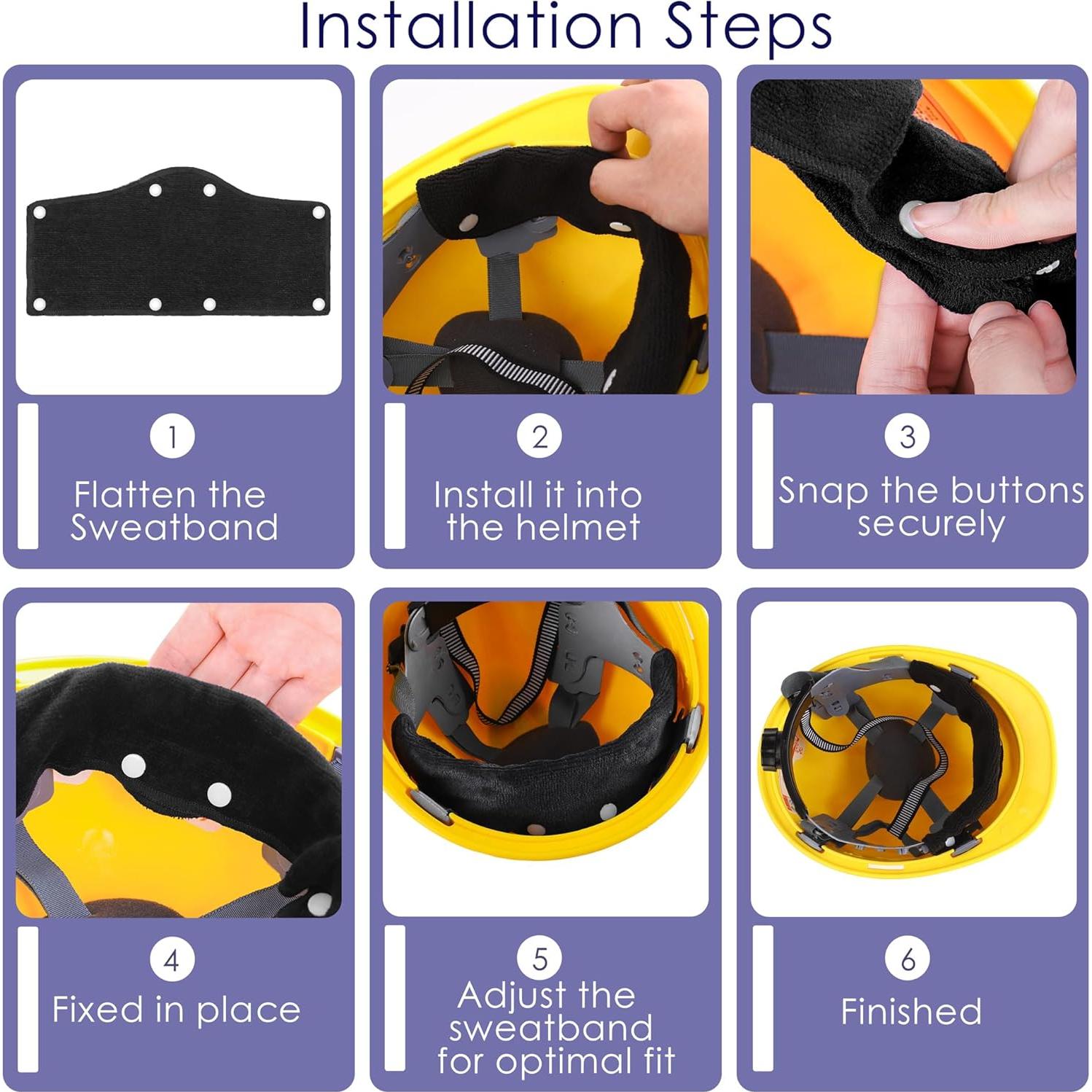 Installation Steps

1
Flatten the Sweatband

2
Install it into the helmet

3
Snap the buttons securely

4
Fixed in place

5
Adjust the sweatband for optimal fit

6
Finished