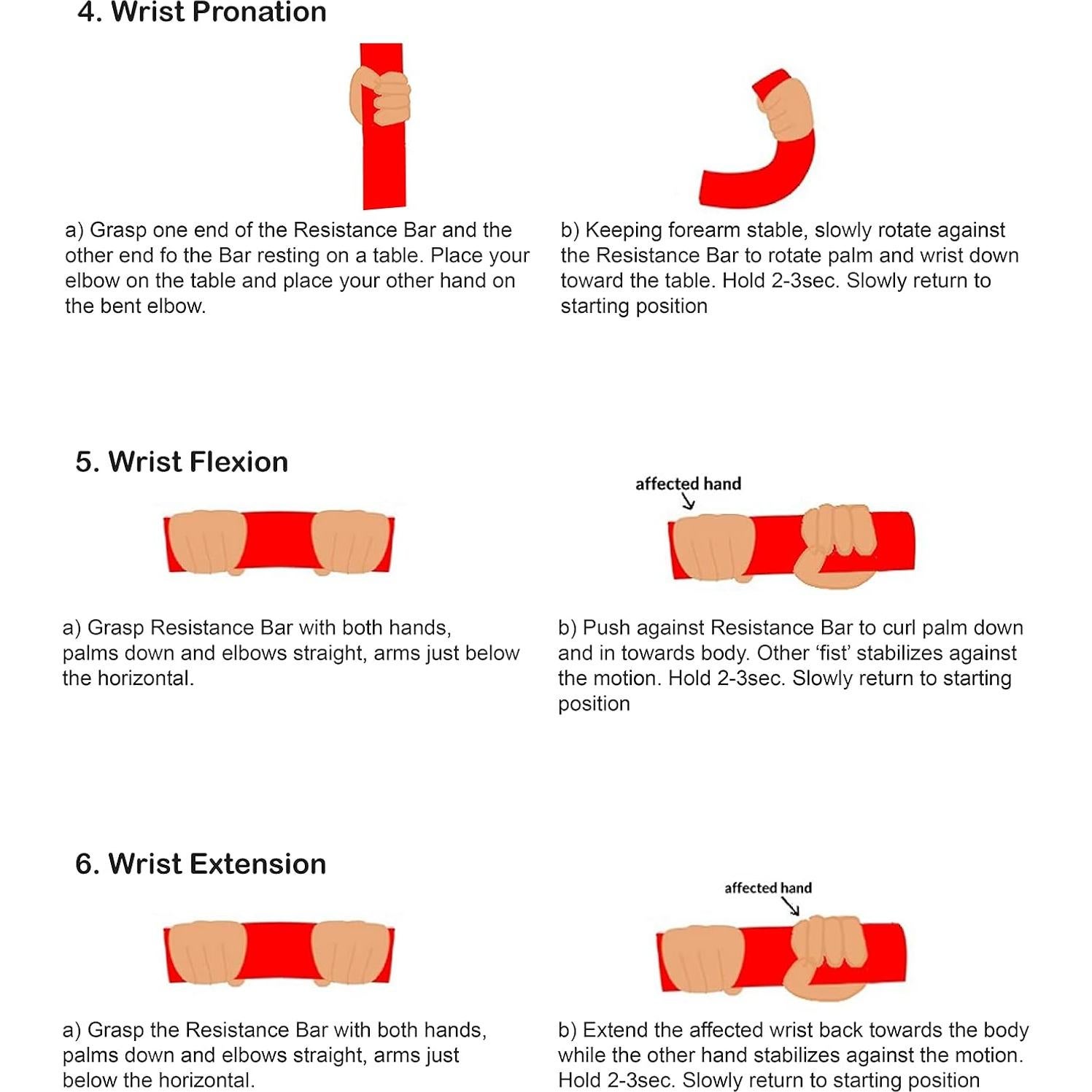 4. Wrist Pronation

a) Grasp one end of the Resistance Bar and the other end fo the Bar resting on a table. Place your elbow on the table and place your other hand on the bent elbow.

b) Keeping forearm stable, slowly rotate against the Resistance Bar to rotate palm and wrist down toward the table. Hold 2-3sec. Slowly return to starting position

5. Wrist Flexion

affected hand

a) Grasp Resistance Bar with both hands, palms down and elbows straight, arms just below the horizontal.

b) Push against Resistance Bar to curl palm down and in towards body. Other 'fist' stabilizes against the motion. Hold 2-3sec. Slowly return to starting position

6. Wrist Extension

affected hand

a) Grasp the Resistance Bar with both hands, palms down and elbows straight, arms just below the horizontal.

b) Extend the affected wrist back towards the body while the other hand stabilizes against the motion. Hold 2-3sec. Slowly return to starting position