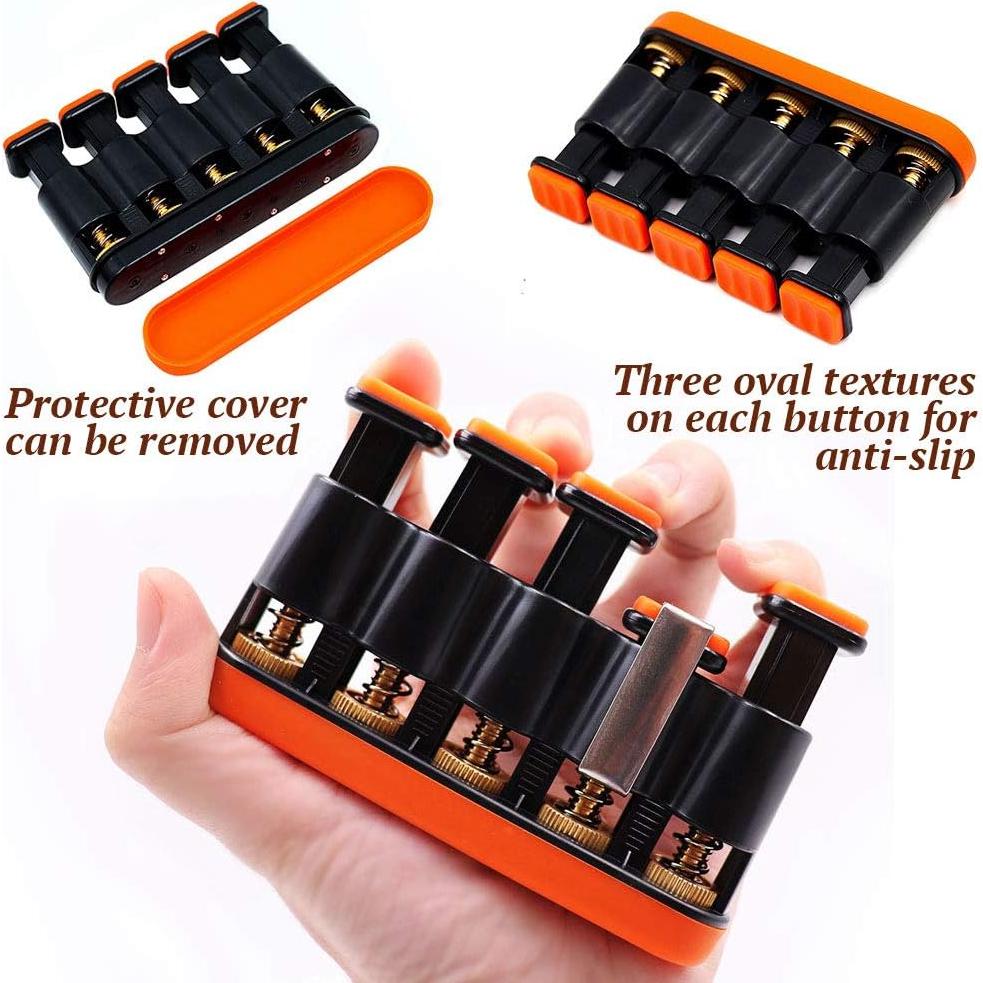 Protective cover can be removed

Three oval textures on each button for anti-slip