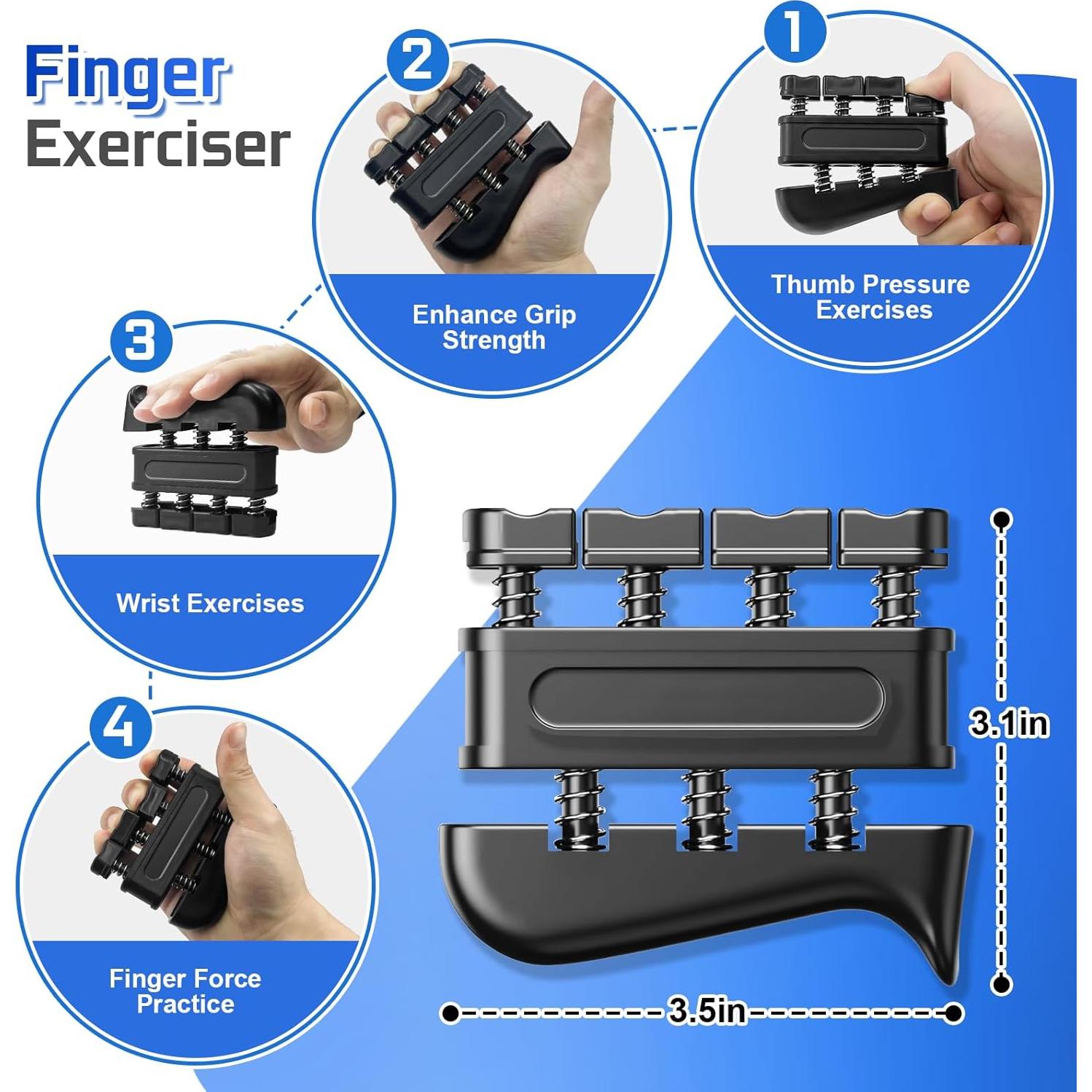 Finger Exerciser

2

Enhance Grip Strength

1

Thumb Pressure Exercises

3

Wrist Exercises

4

Finger Force Practice

3.1in

3.5in