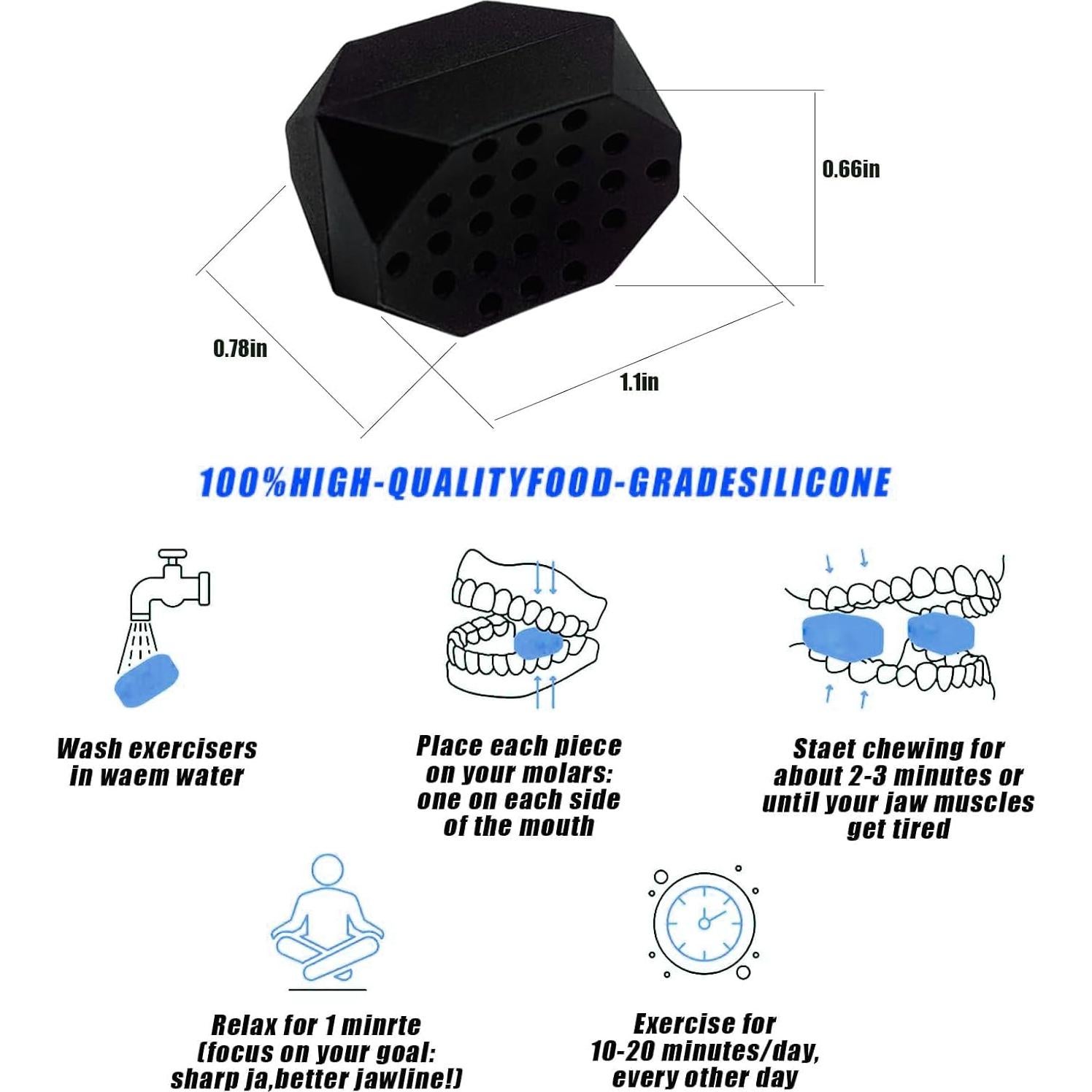 0.66in

0.78in

1.1in

100%HIGH-QUALITYFOOD-GRADESILICONE

Wash exercisers in waem water

Place each piece on your molars: one on each side of the mouth

Staet chewing for about 2-3 minutes or until your jaw muscles get tired

Relax for 1 minrte (focus on your goal: sharp ja,better jawline!)

Exercise for 10-20 minutes/day, every other day