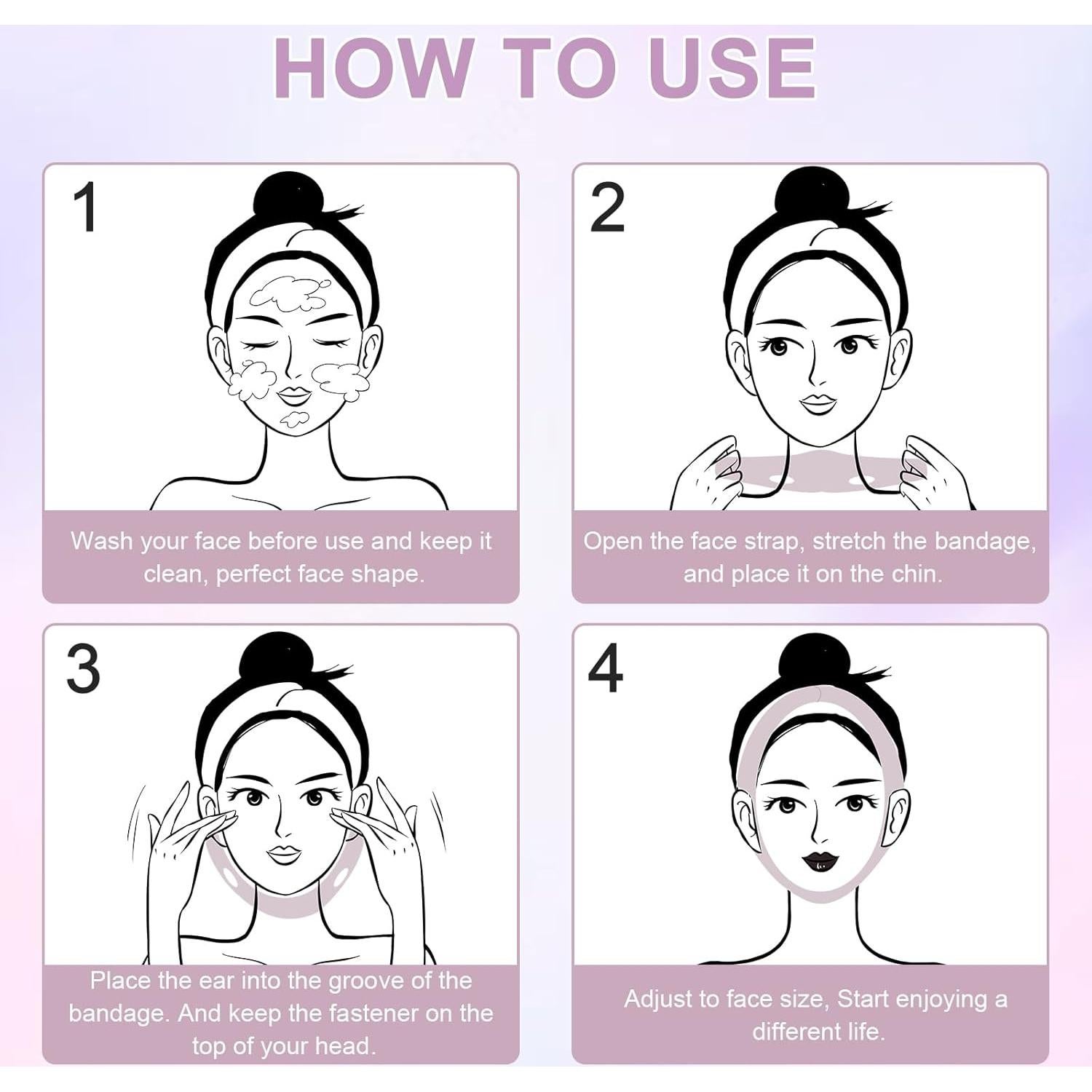 HOW TO USE

1

Wash your face before use and keep it clean, perfect face shape.

2

Open the face strap, stretch the bandage, and place it on the chin.

3

Place the ear into the groove of the bandage. And keep the fastener on the top of your head.

4

Adjust to face size, Start enjoying a different life.