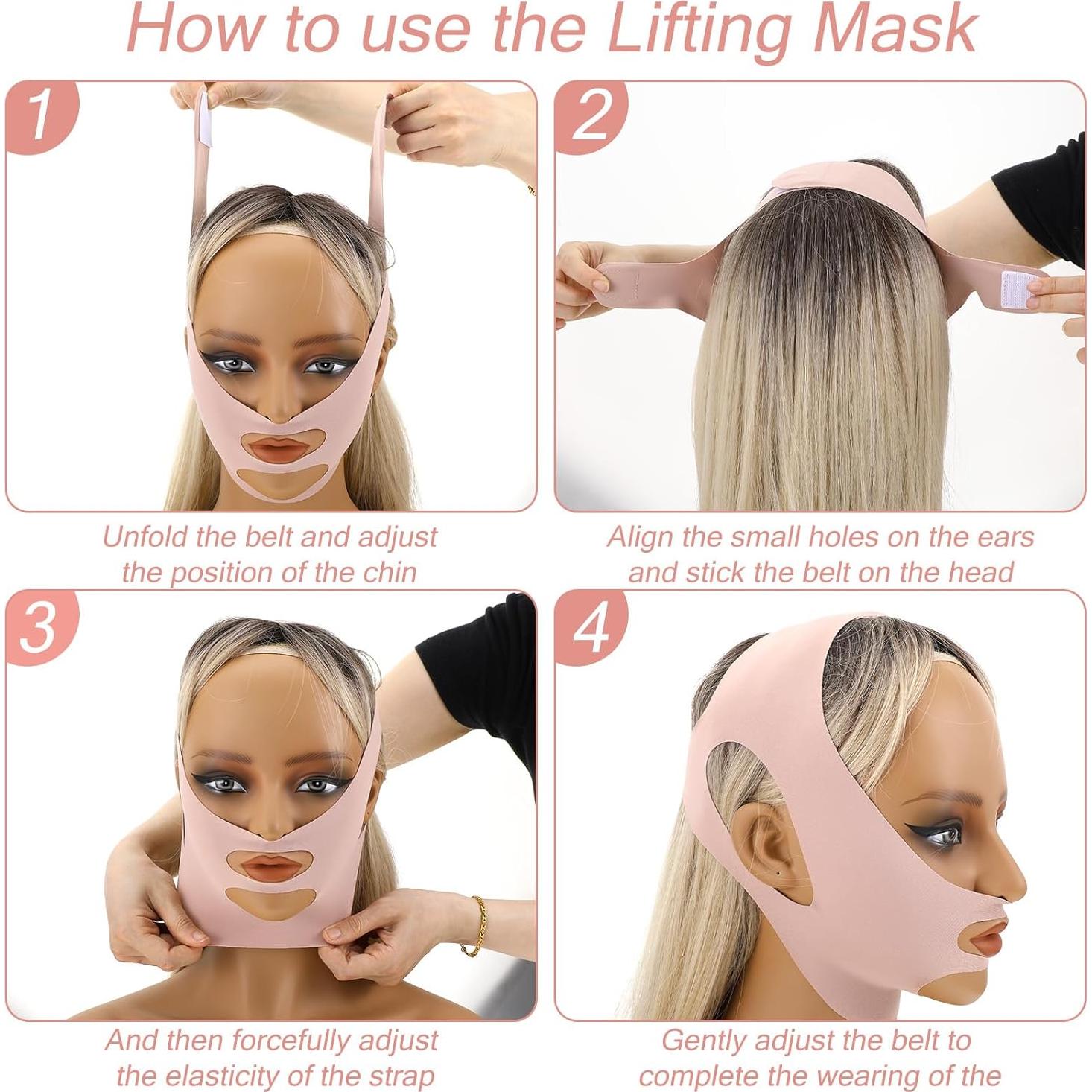 How to use the Lifting Mask

1

Unfold the belt and adjust the position of the chin

2

Align the small holes on the ears and stick the belt on the head

3

And then forcefully adjust the elasticity of the strap

4

Gently adjust the belt to complete the wearing of the