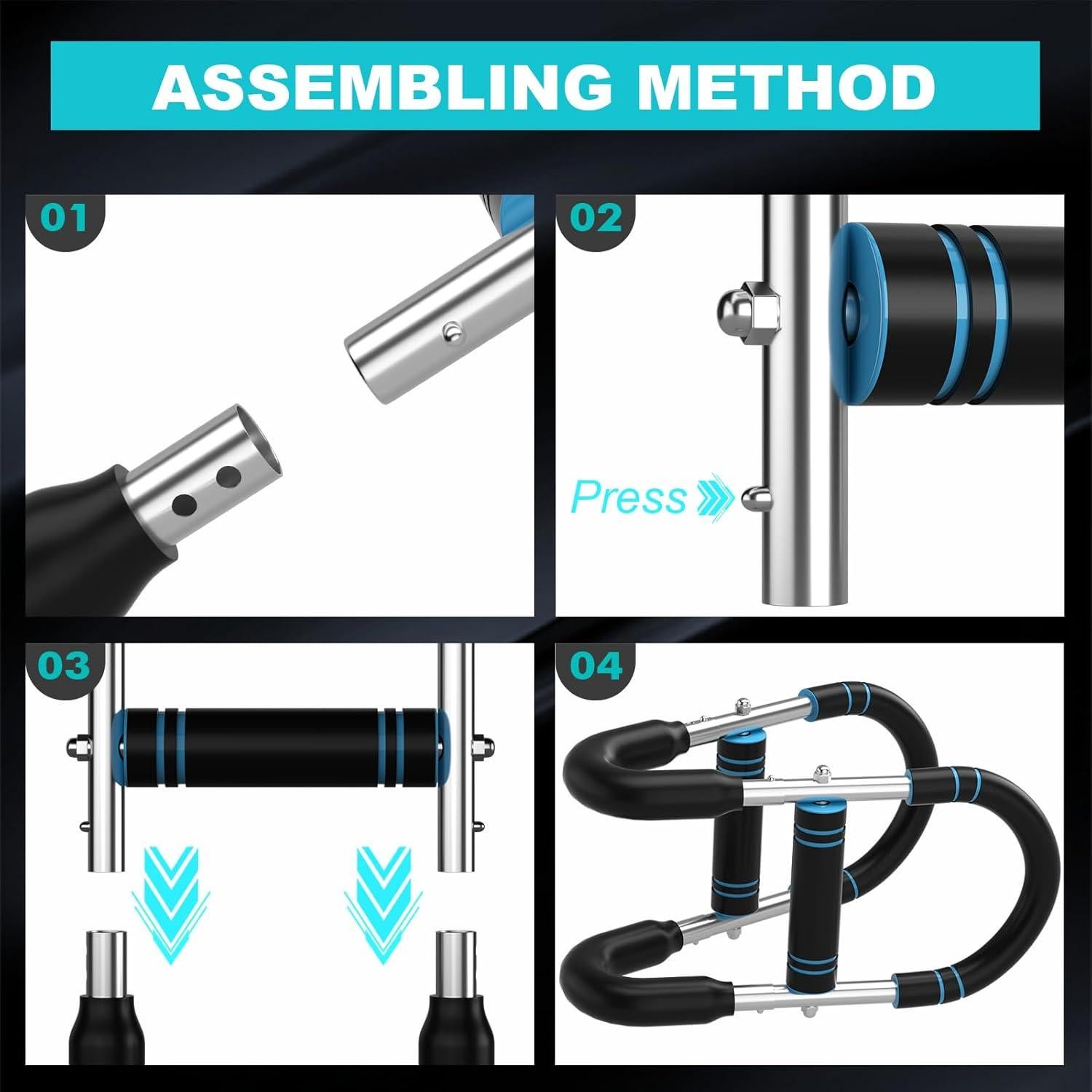 ASSEMBLING METHOD

01

02

Press

03

04