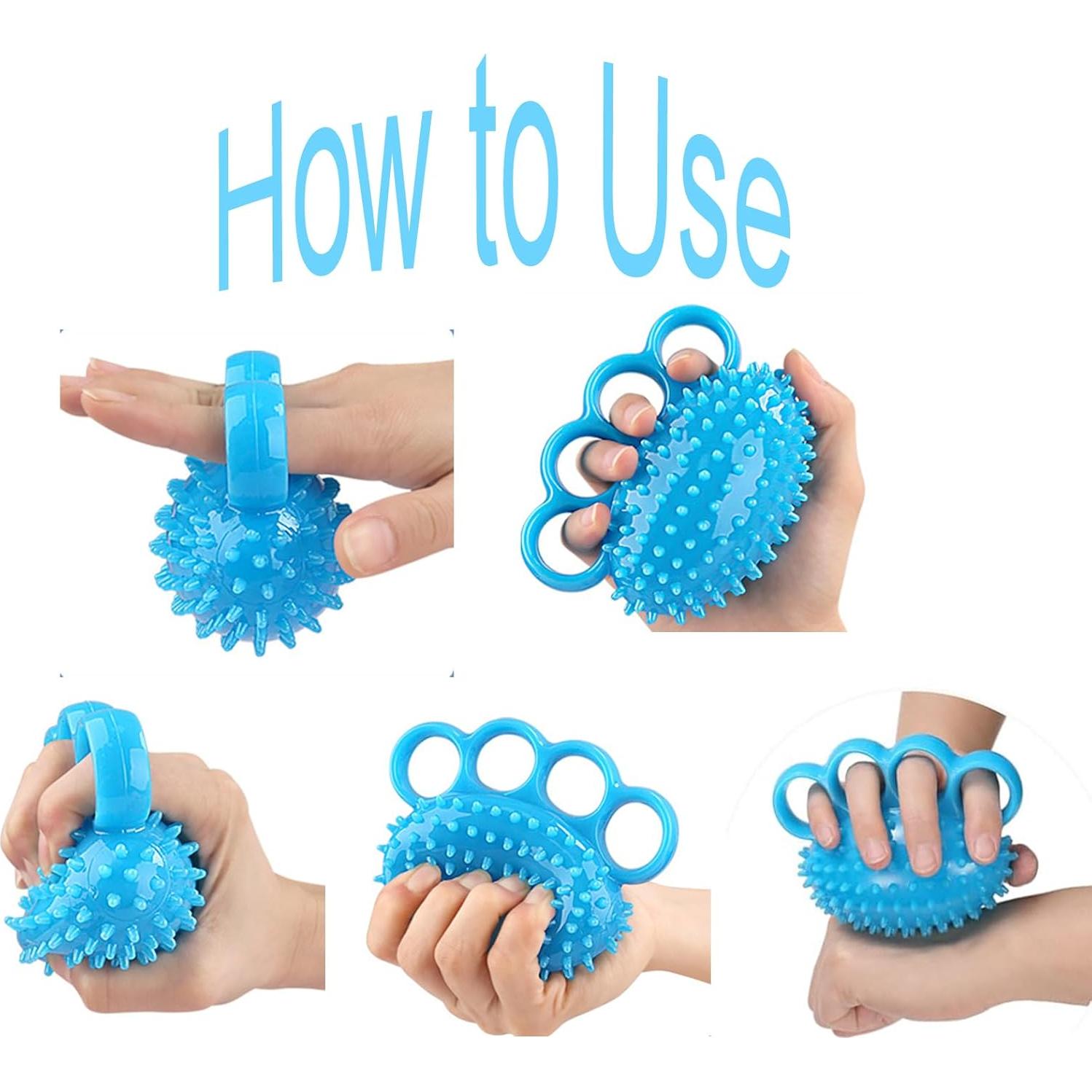 How to Use