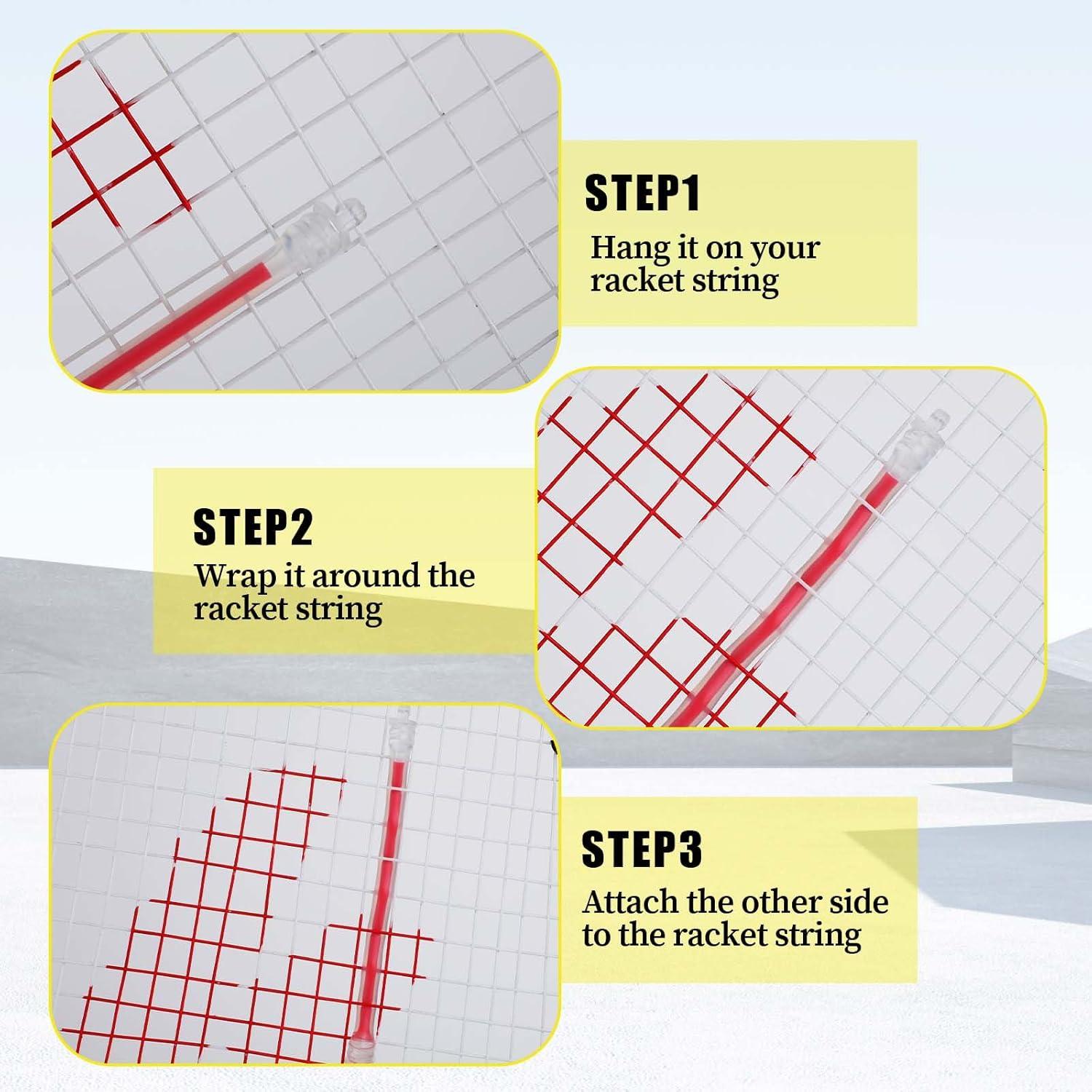 STEP1
Hang it on your racket string

STEP2
Wrap it around the racket string

STEP3
Attach the other side to the racket string