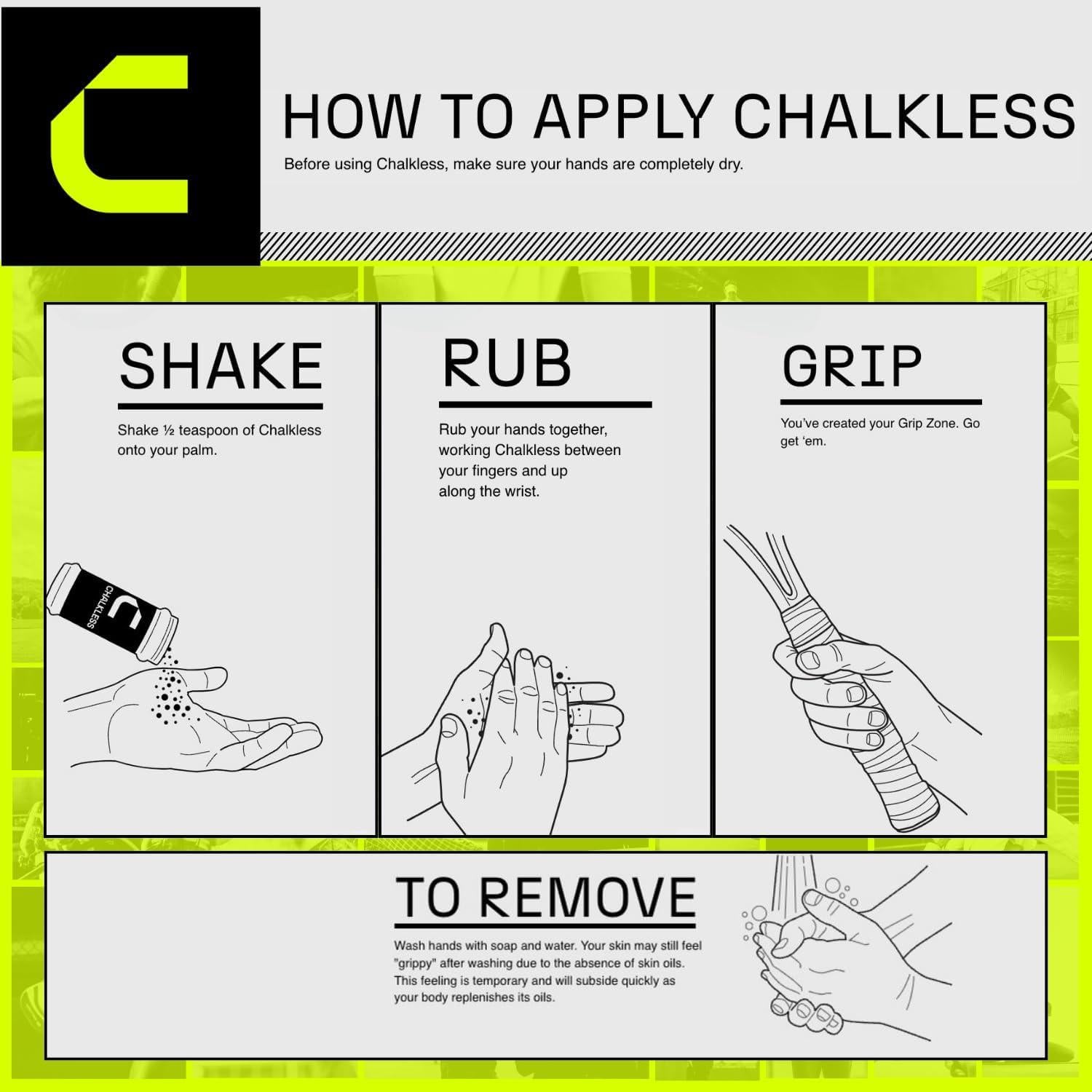 HOW TO APPLY CHALKLESS

Before using Chalkless, make sure your hands are completely dry.

SHAKE

Shake ½ teaspoon of Chalkless onto your palm.

CHALKLESS

RUB

Rub your hands together, working Chalkless between your fingers and up along the wrist.

GRIP

You've created your Grip Zone. Go get 'em.

TO REMOVE

Wash hands with soap and water. Your skin may still feel "grippy" after washing due to the absence of skin oils. This feeling is temporary and will subside quickly as your body replenishes its oils.