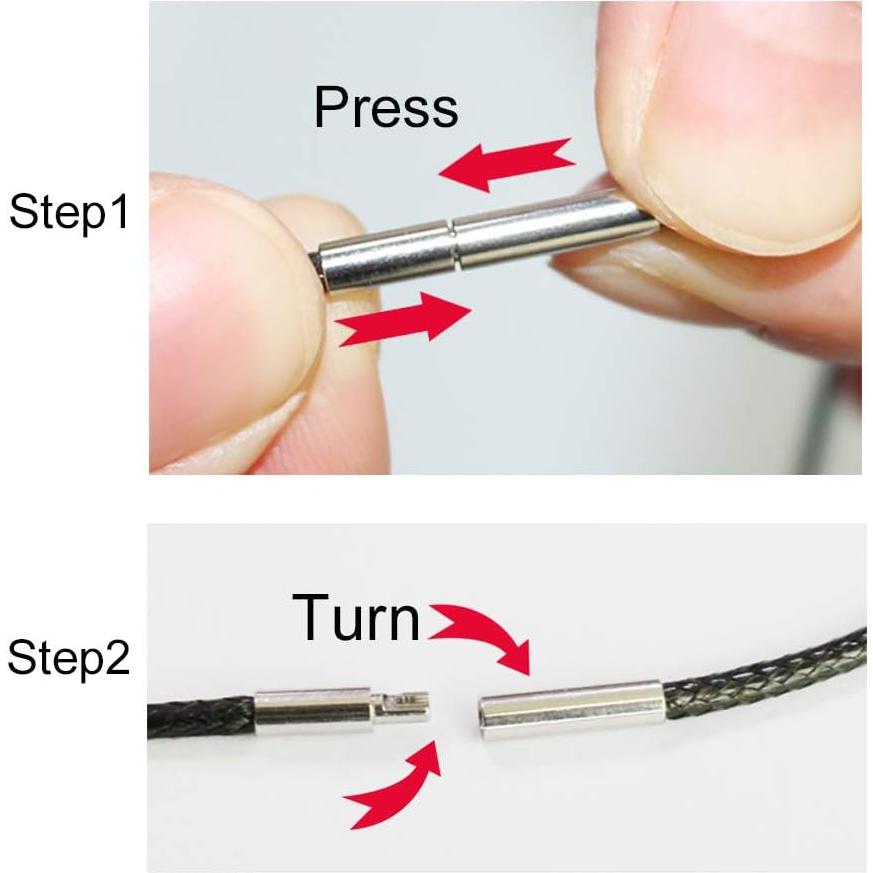 Step1

Press

Step2

Turn