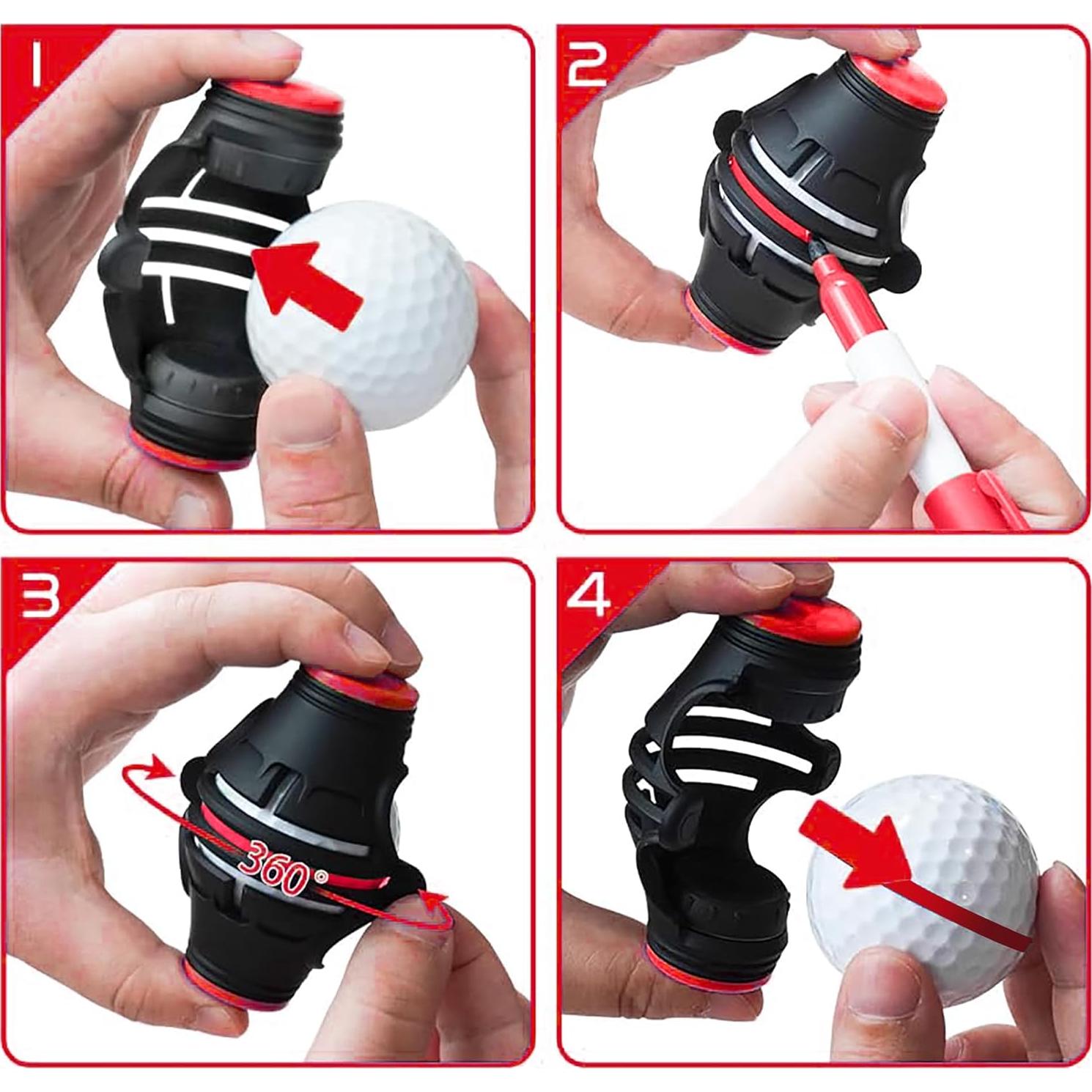 1

2

3

360°

4