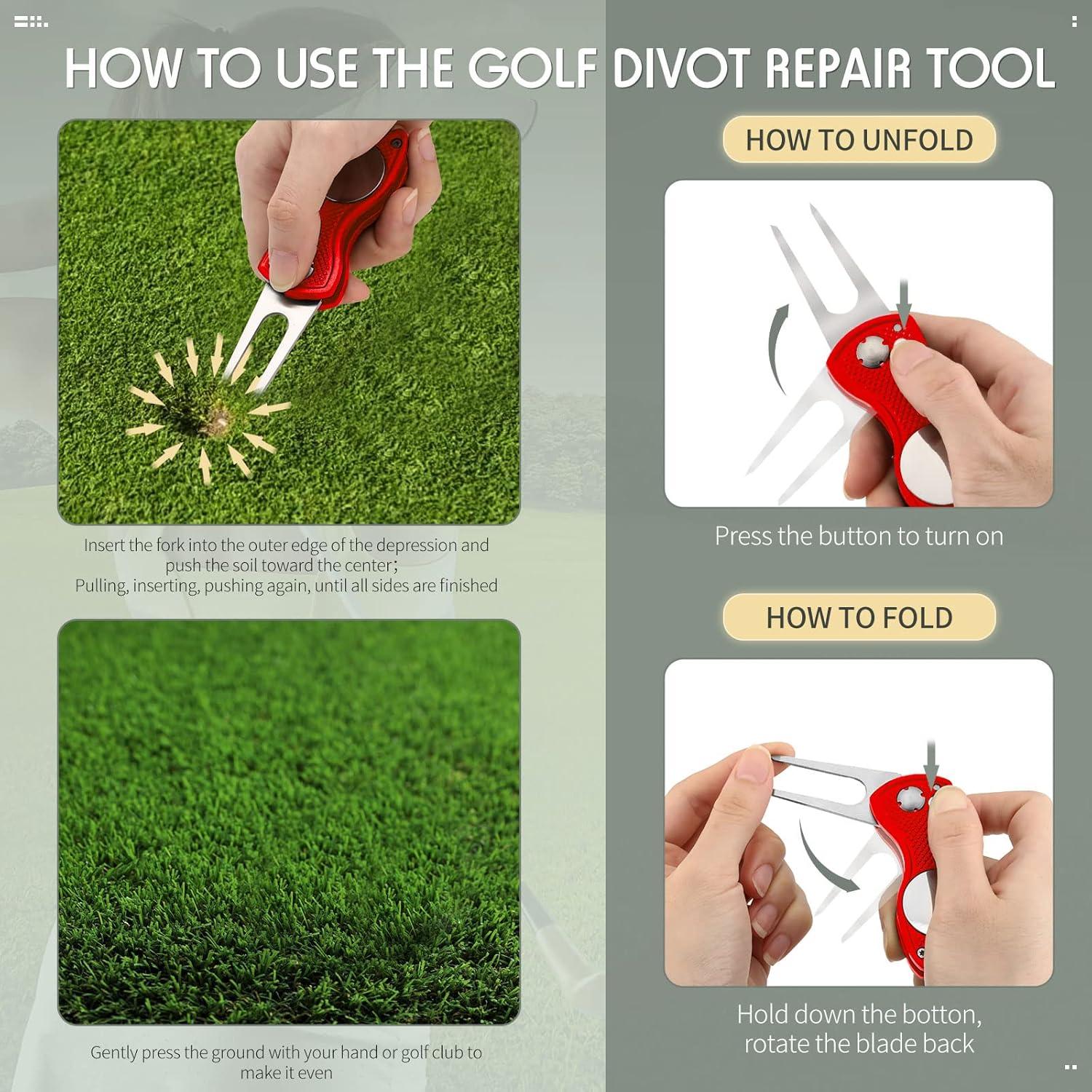 HOW TO USE THE GOLF DIVOT REPAIR TOOL

Insert the fork into the outer edge of the depression and push the soil toward the center;
Pulling, inserting, pushing again, until all sides are finished

Gently press the ground with your hand or golf club to make it even

HOW TO UNFOLD

Press the button to turn on

HOW TO FOLD

Hold down the botton, rotate the blade back