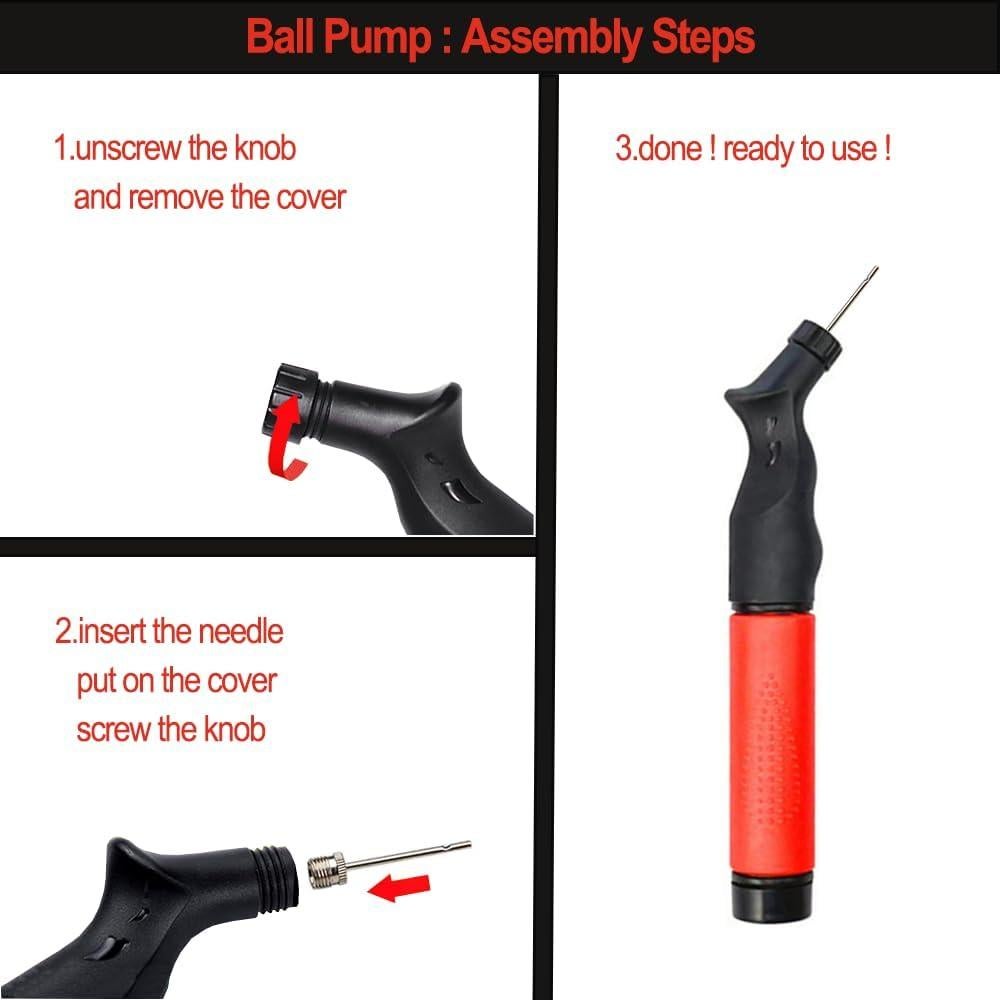 Ball Pump : Assembly Steps

1.unscrew the knob
and remove the cover

2.insert the needle
put on the cover
screw the knob

3.done ! ready to use !