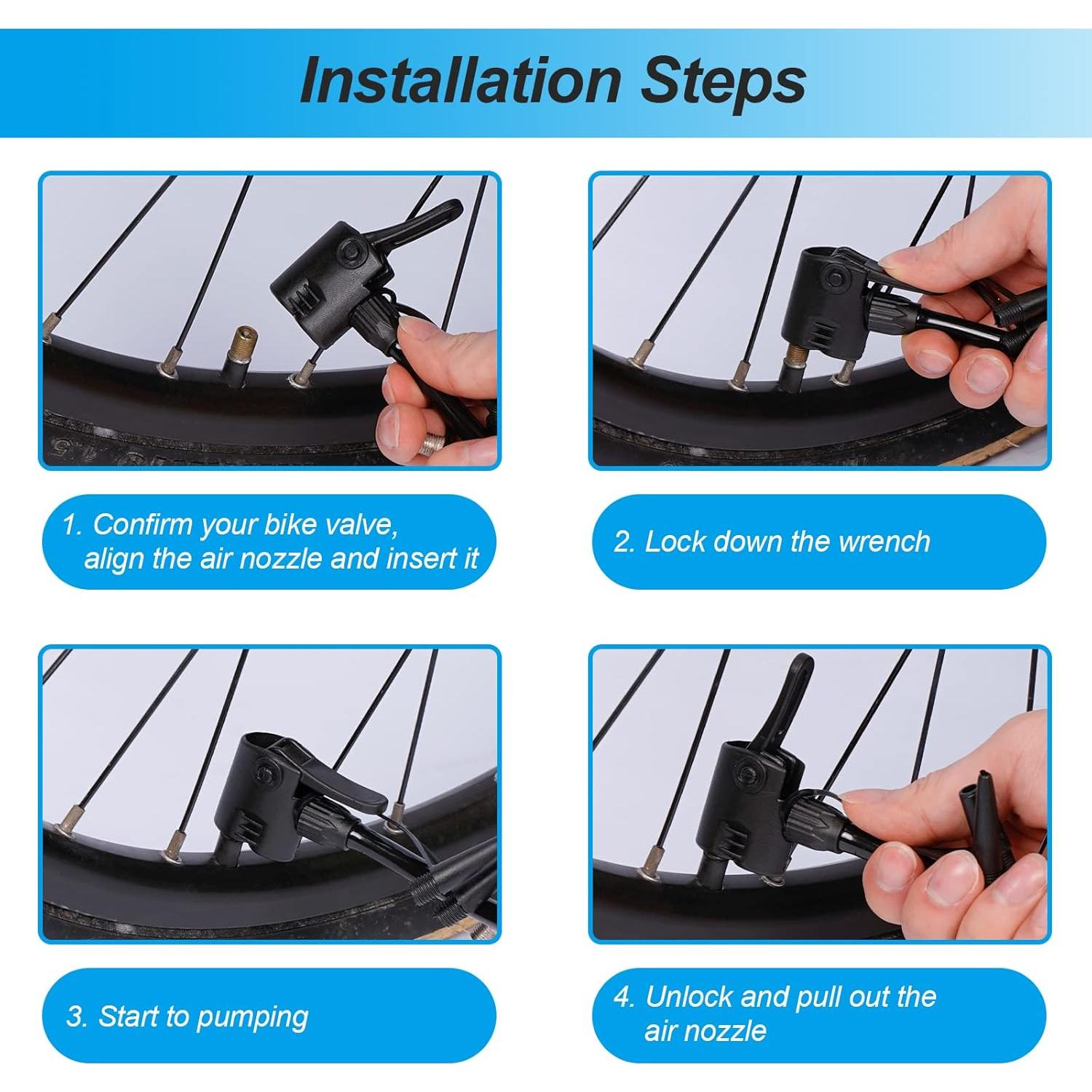 Installation Steps

1. Confirm your bike valve, align the air nozzle and insert it

2. Lock down the wrench

3. Start to pumping

4. Unlock and pull out the air nozzle