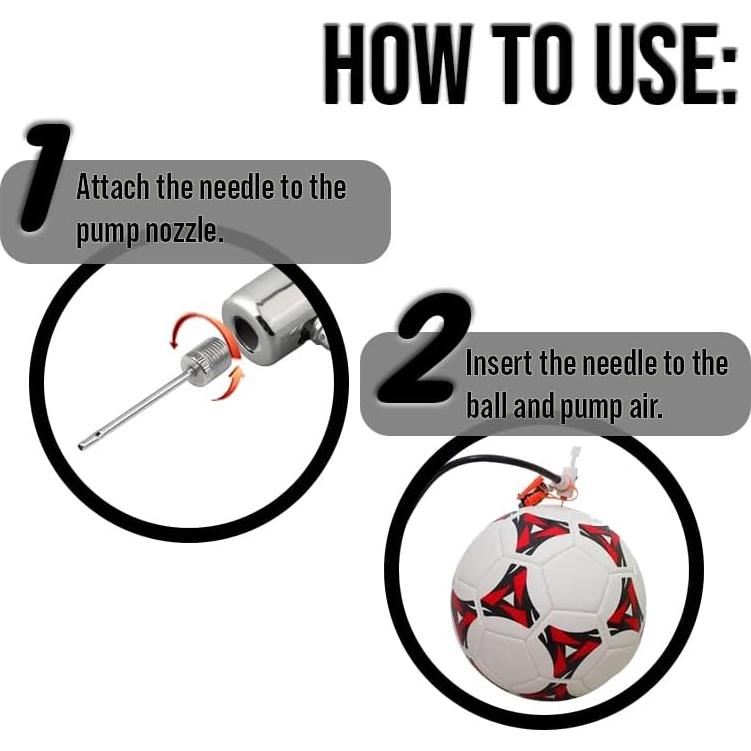 HOW TO USE:

1 Attach the needle to the pump nozzle.

2 Insert the needle to the ball and pump air.