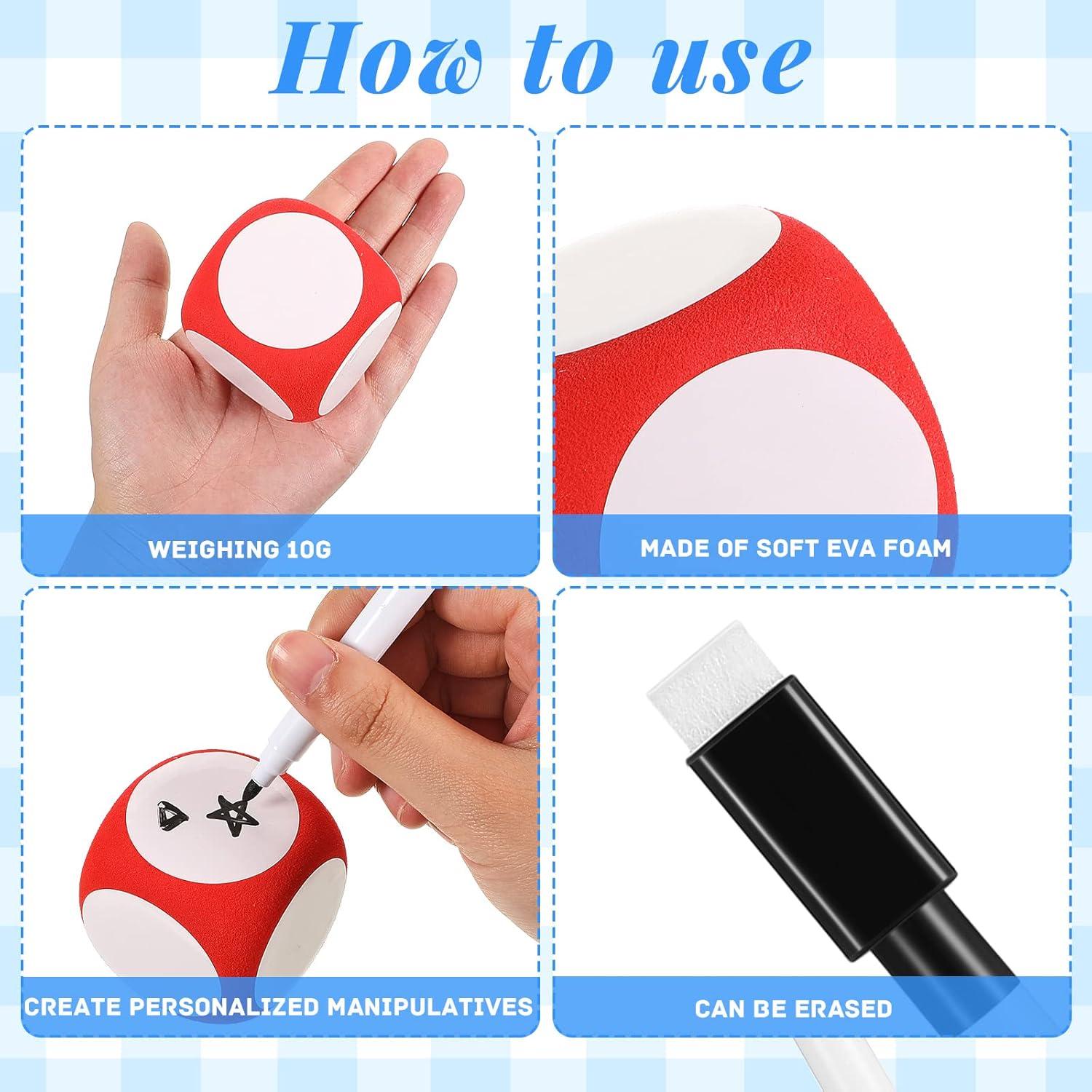 How to use

WEIGHING 10G

MADE OF SOFT EVA FOAM

CREATE PERSONALIZED MANIPULATIVES

CAN BE ERASED