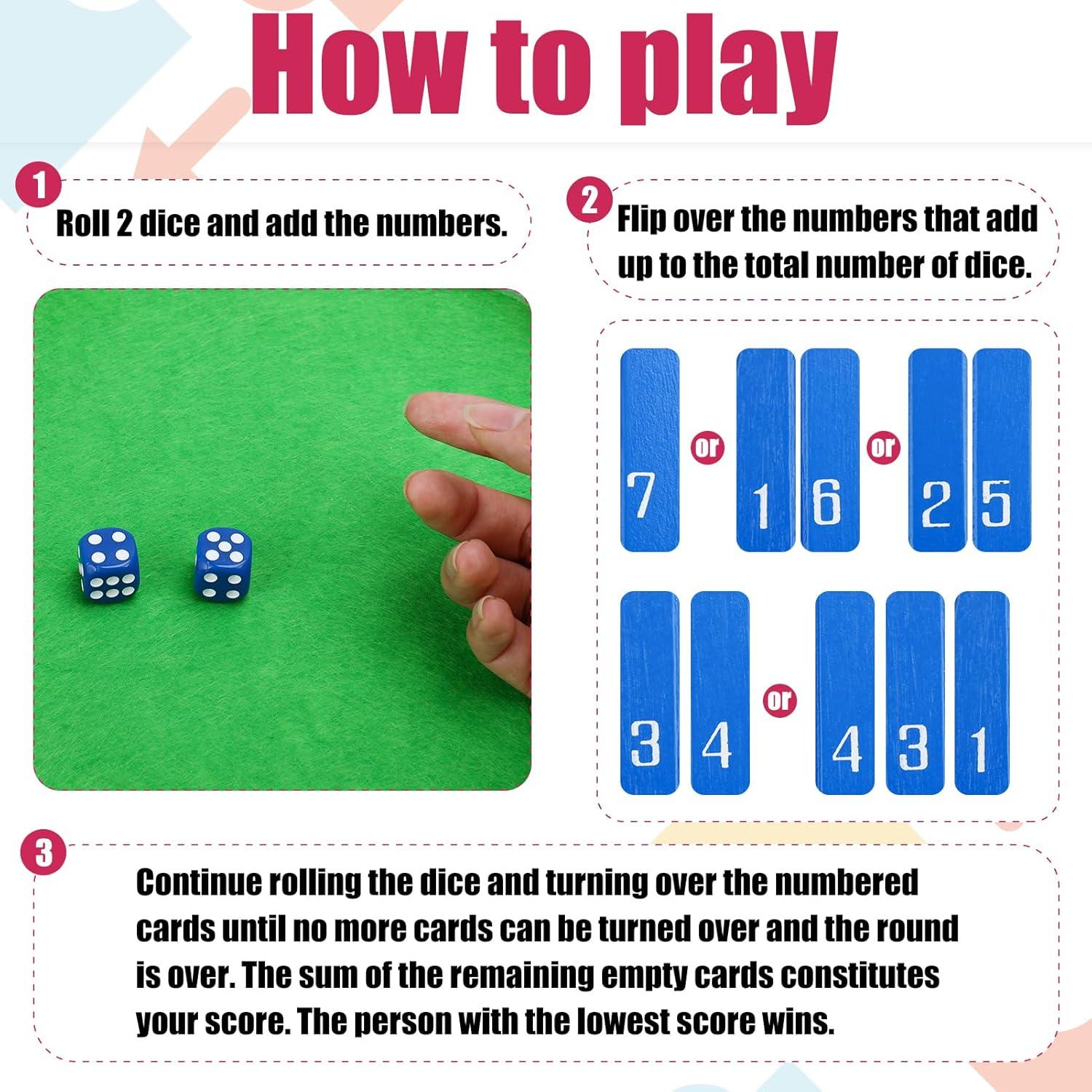 How to play

1
Roll 2 dice and add the numbers.

2
Flip over the numbers that add up to the total number of dice.

7 or 1 6 or 2 5

3 4 or 4 3 1

3
Continue rolling the dice and turning over the numbered cards until no more cards can be turned over and the round is over. The sum of the remaining empty cards constitutes your score. The person with the lowest score wins.