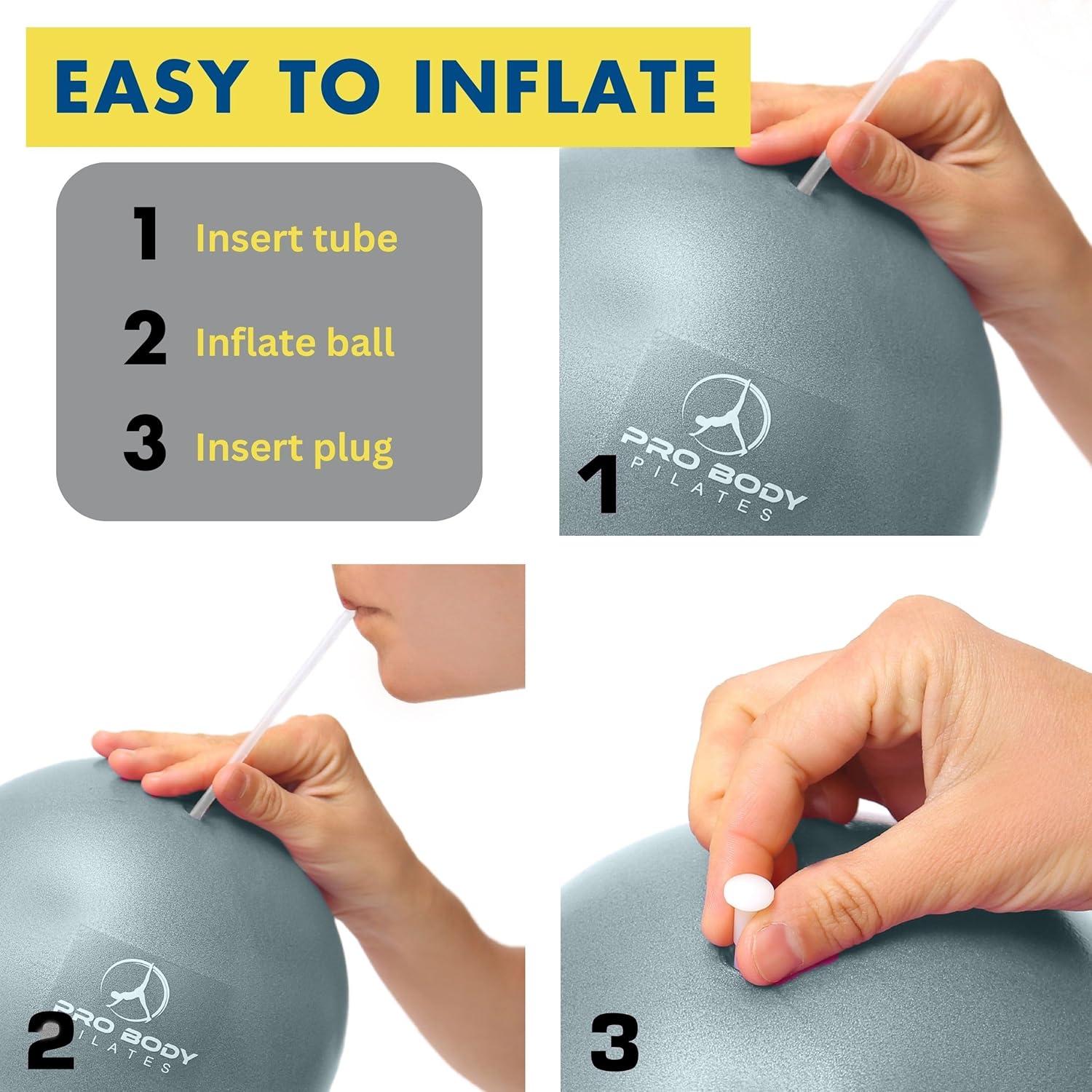 EASY TO INFLATE

1 Insert tube

2 Inflate ball

3 Insert plug

PRO BODY PILATES

1

PRO BODY PILATES

2

3