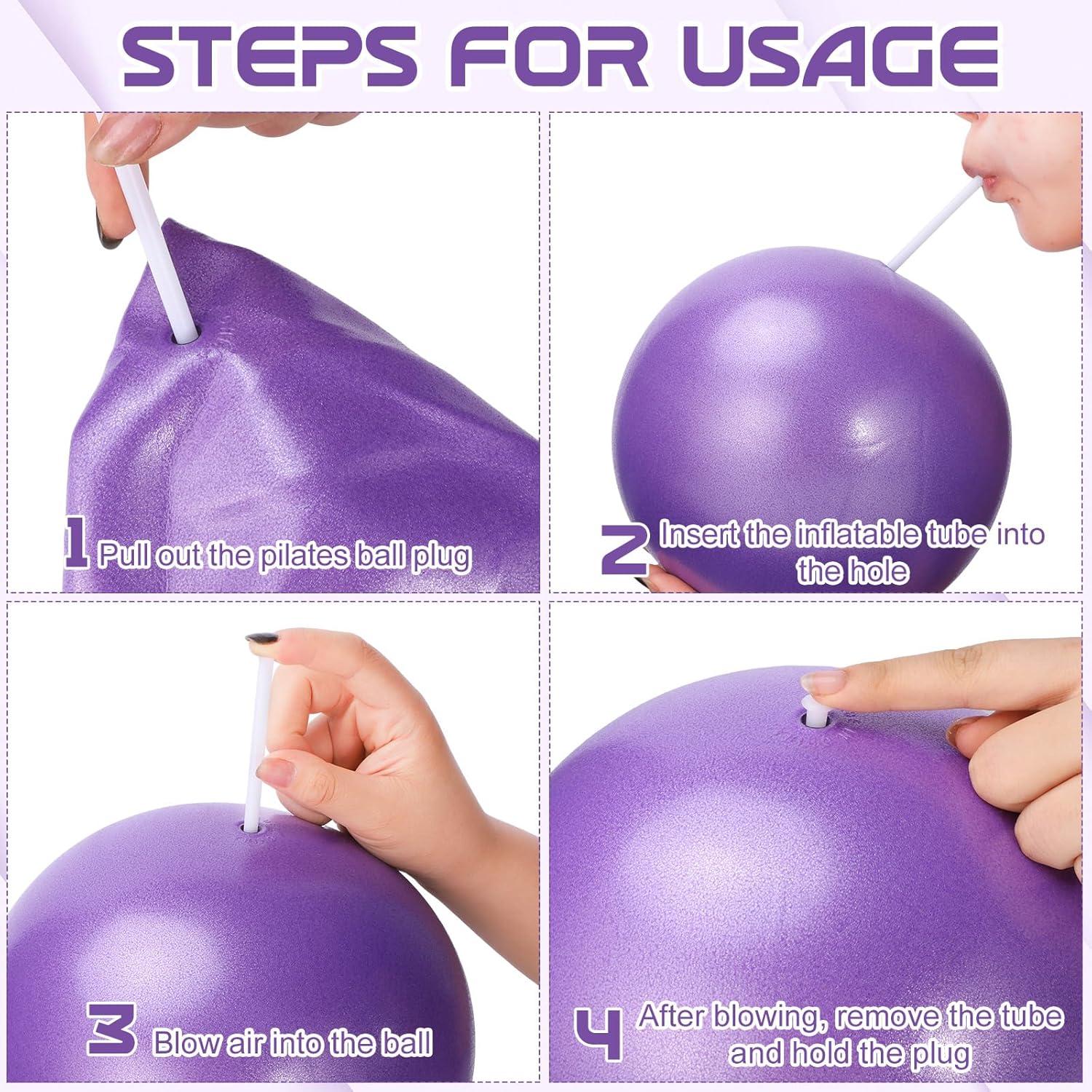 STEPS FOR USAGE

1 Pull out the pilates ball plug

2 Insert the inflatable tube into the hole

3 Blow air into the ball

4 After blowing, remove the tube and hold the plug